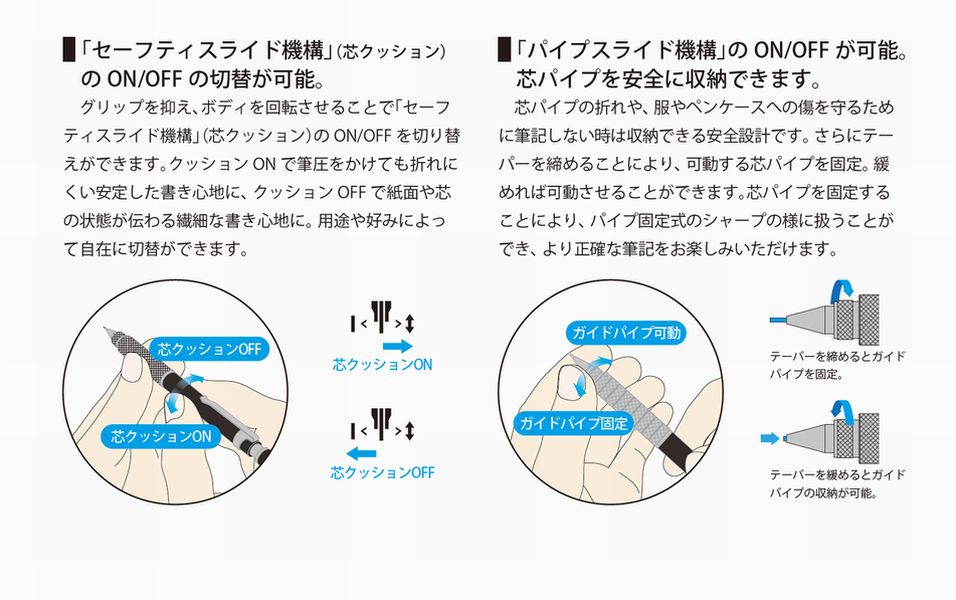 「セーフティスライド機構」(芯クッション)の ON/OFF の切替が可能。

グリップを抑え、ボディを回転させることで「セーフティスライド機構」(芯クッション)の ON/OFF を切り替えができます。クッション ON で筆圧をかけても折れにくい安定した書き心地に、クッション OFF で紙面や芯の状態が伝わる繊細な書き心地に。用途や好みによって自在に切替ができます。

芯クッションOFF

芯クッションON

芯クッションON

芯クッションOFF

「パイプスライド機構」の ON/OFF が可能。芯パイプを安全に収納できます。

芯パイプの折れや、服やペンケースへの傷を守るために筆記しない時は収納できる安全設計です。さらにテーパーを締めることにより、可動する芯パイプを固定。緩めれば可動させることができます。芯パイプを固定することにより、パイプ固定式のシャープの様に扱うことができ、より正確な筆記をお楽しみいただけます。

ガイドパイプ可動

ガイドパイプ固定

テーパーを締めるとガイドパイプを固定。

テーパーを緩めるとガイドパイプの収納が可能。