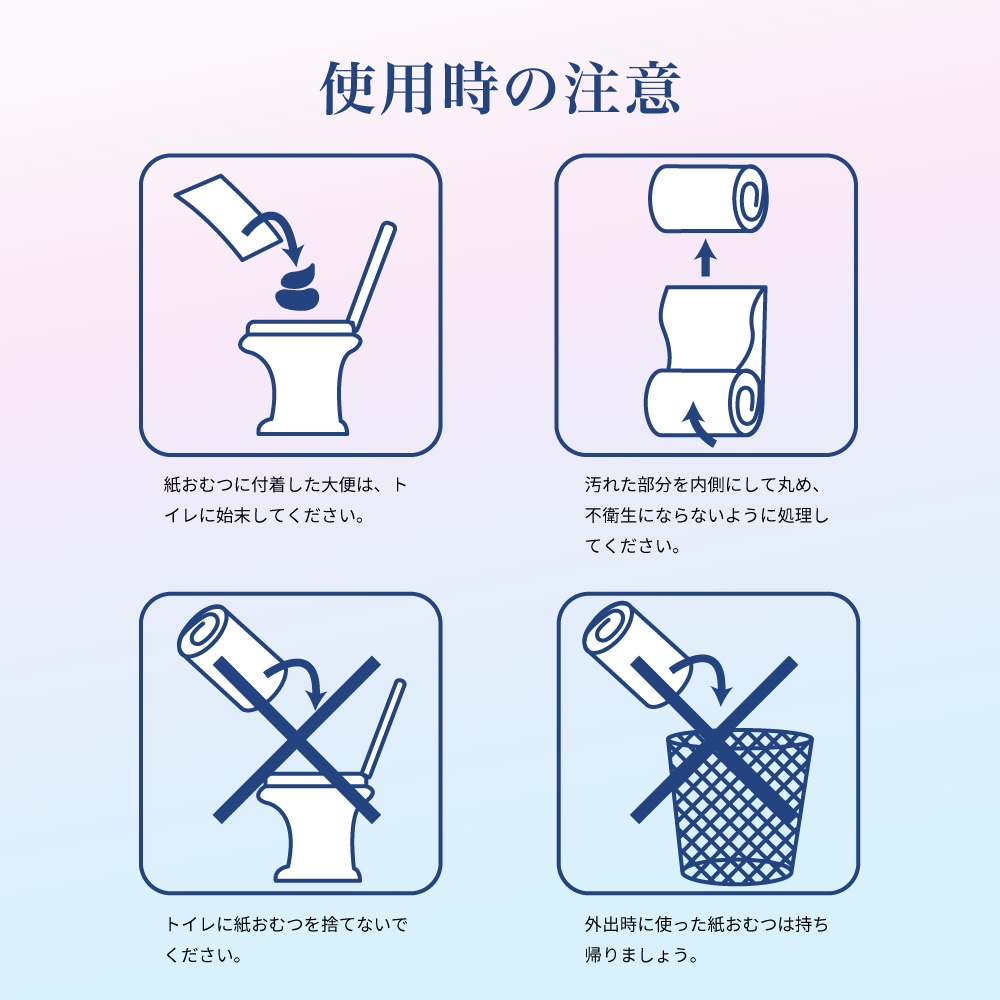 使用時の注意

紙おむつに付着した大便は、トイレに始末してください。

汚れた部分を内側にして丸め、不衛生にならないように処理してください。

トイレに紙おむつを捨てないでください。

外出時に使った紙おむつは持ち帰りましょう。