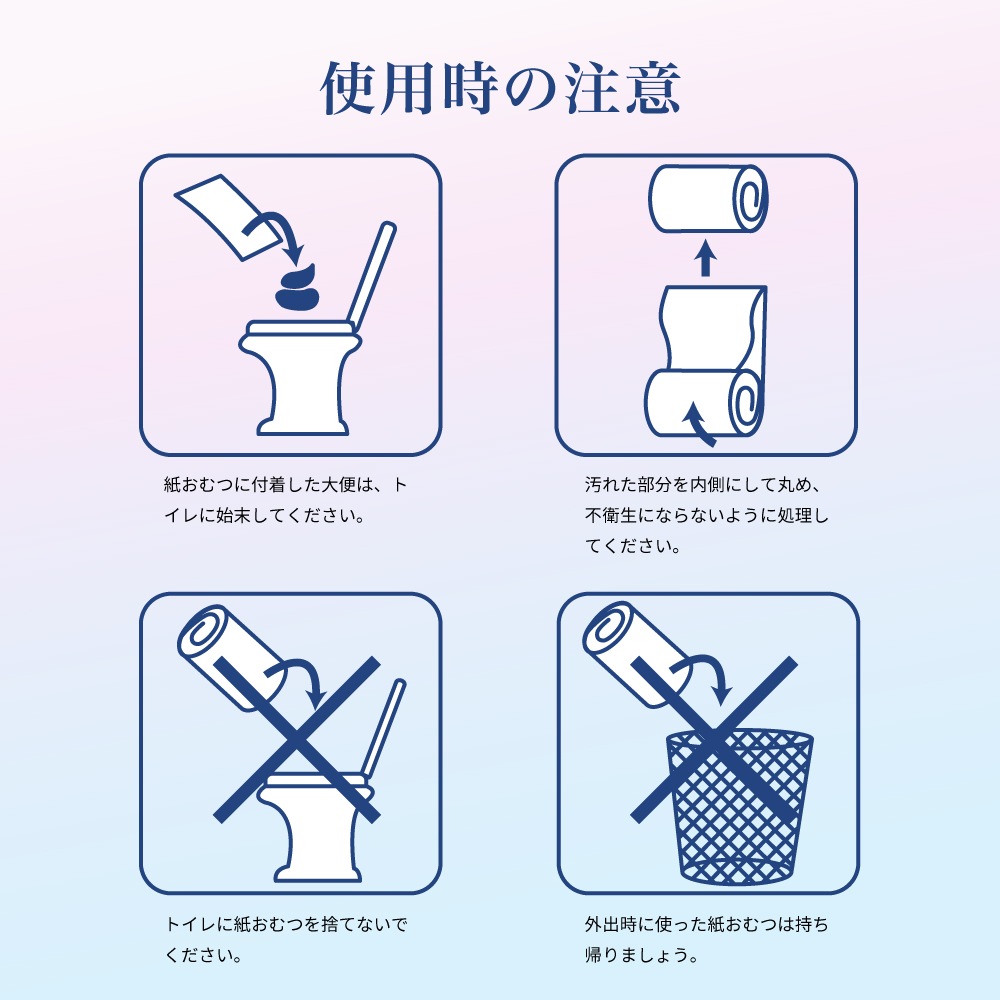 使用時の注意

紙おむつに付着した大便は、トイレに始末してください。

汚れた部分を内側にして丸め、不衛生にならないように処理してください。

トイレに紙おむつを捨てないでください。

外出時に使った紙おむつは持ち帰りましょう。