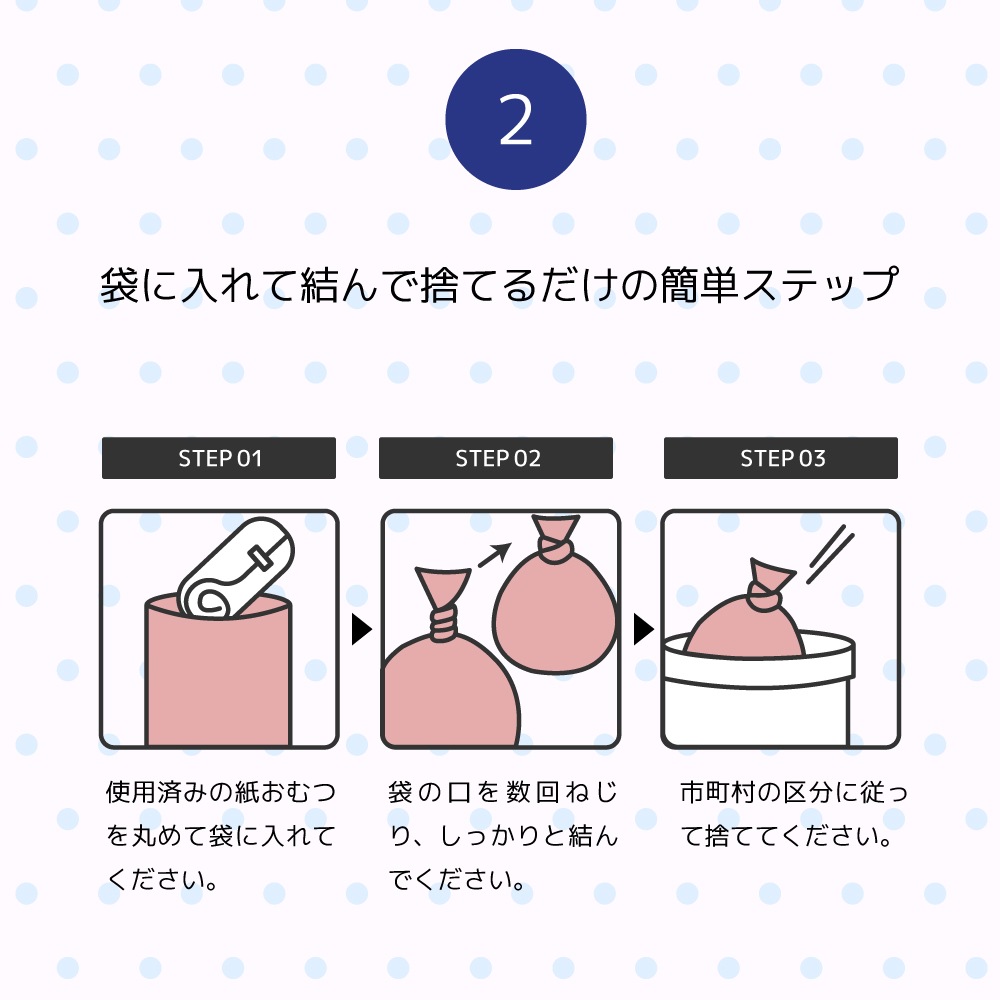 2

袋に入れて結んで捨てるだけの簡単ステップ

STEP 01

使用済みの紙おむつを丸めて袋に入れてください。

STEP 02

袋の口を数回ねじり、しっかりと結んでください。

STEP 03

市町村の区分に従って捨ててください。