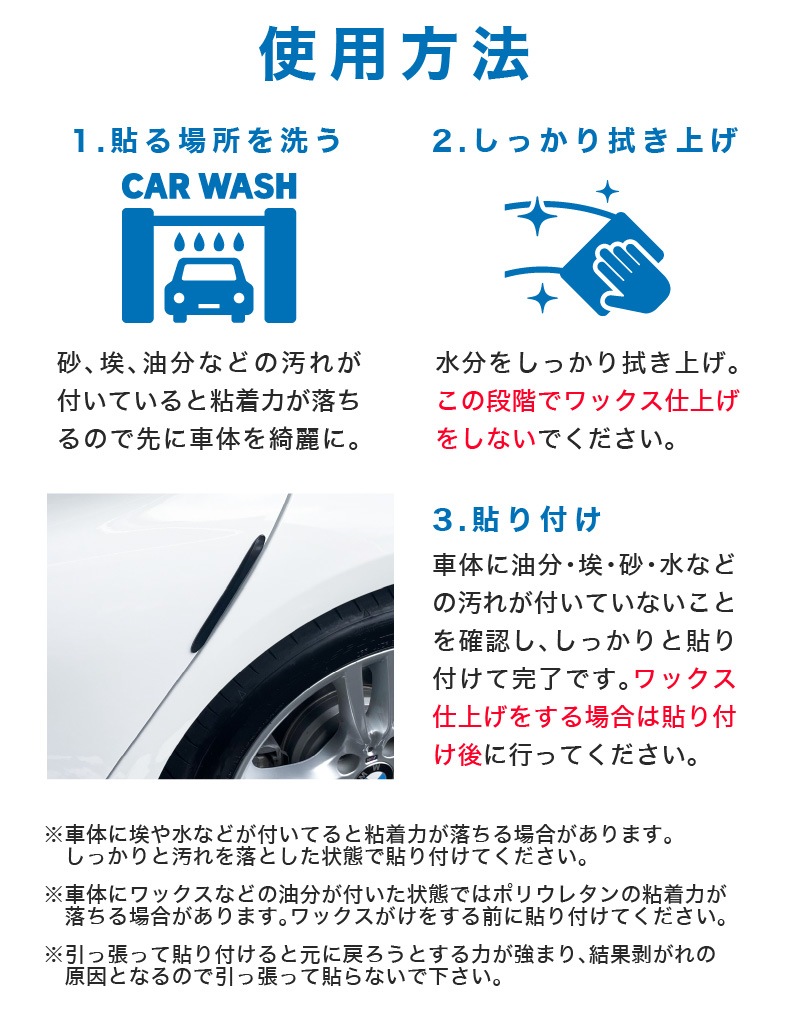 使用方法

1.貼る場所を洗う

CAR WASH

砂、埃、油分などの汚れが付いていると粘着力が落ちるので先に車体を綺麗に。

2.しっかり拭き上げ

水分をしっかり拭き上げ。この段階でワックス仕上げをしないでください。

3.貼り付け

車体に油分・埃・砂・水などの汚れが付いていないことを確認し、しっかりと貼り付けて完了です。ワックス仕上げをする場合は貼り付け後に行ってください。

※車体に埃や水などが付いてると粘着力が落ちる場合があります。しっかりと汚れを落とした状態で貼り付けてください。

※車体にワックスなどの油分が付いた状態ではポリウレタンの粘着力が落ちる場合があります。ワックスがけをする前に貼り付けてください。

※引っ張って貼り付けると元に戻ろうとする力が強まり、結果剥がれの原因となるので引っ張って貼らないで下さい。