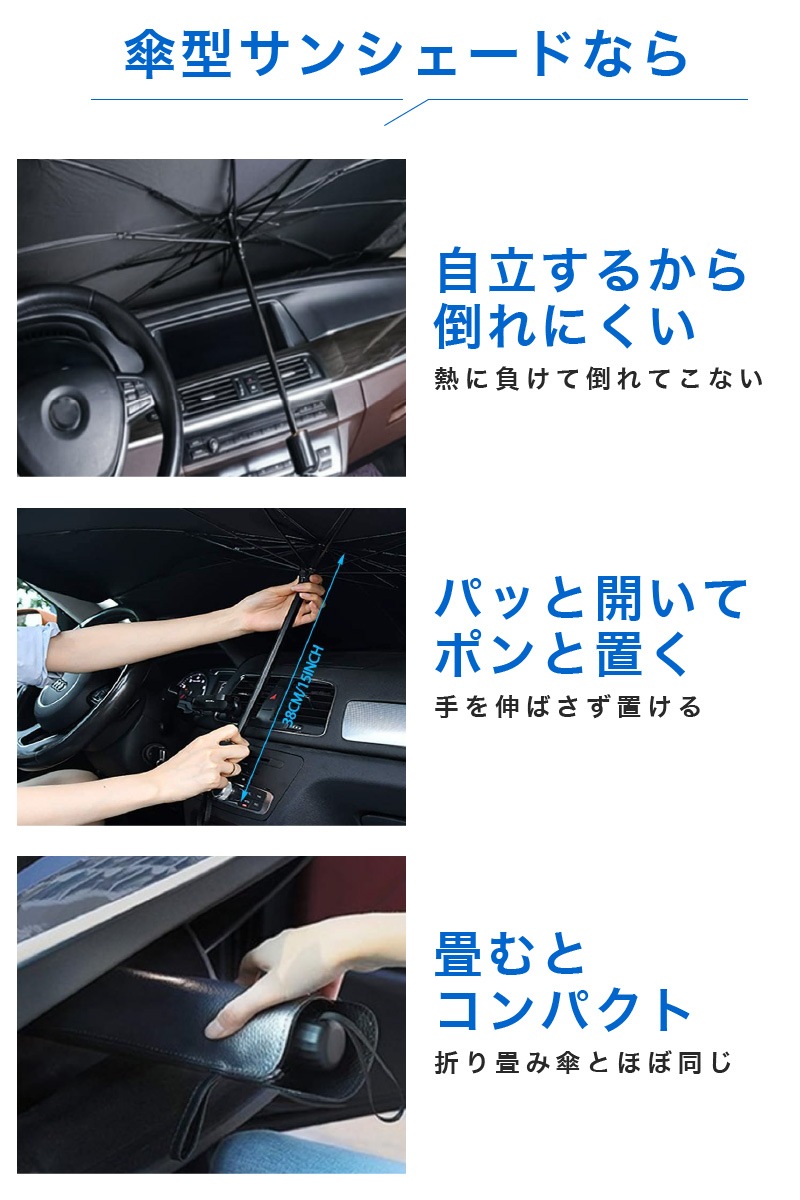 傘型サンシェードなら

自立するから
倒れにくい
熱に負けて倒れてこない

38CM/15INCH

パッと開いて
ポンと置く
手を伸ばさず置ける

畳むと
コンパクト
折り畳み傘とほぼ同じ