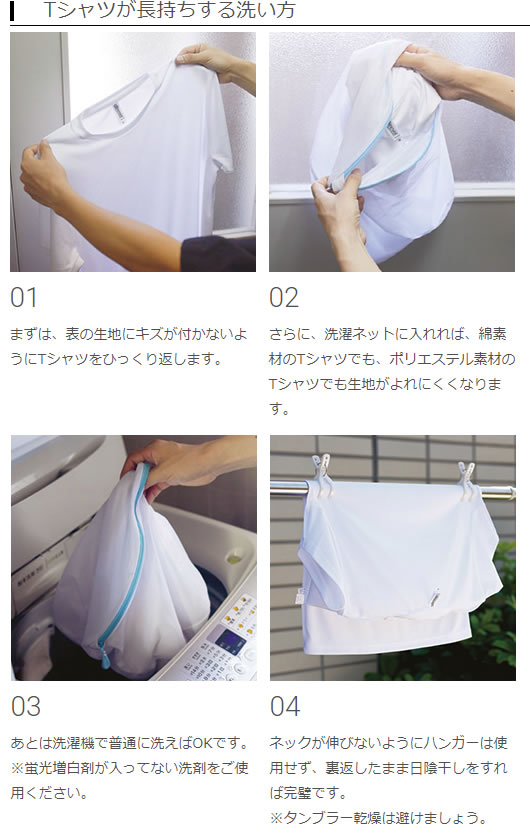 Tシャツが長持ちする洗い方

01

まずは、表の生地にキズが付かないようにTシャツをひっくり返します。

02

さらに、洗濯ネットに入れれば、綿素材のTシャツでも、ポリエステル素材のTシャツでも生地がよれにくくなります。

03

あとは洗濯機で普通に洗えばOKです。
※蛍光増白剤が入ってない洗剤をご使用ください。

04

ネックが伸びないようにハンガーは使用せず、裏返したまま日陰干しをすれば完璧です。
※タンブラー乾燥は避けましょう。