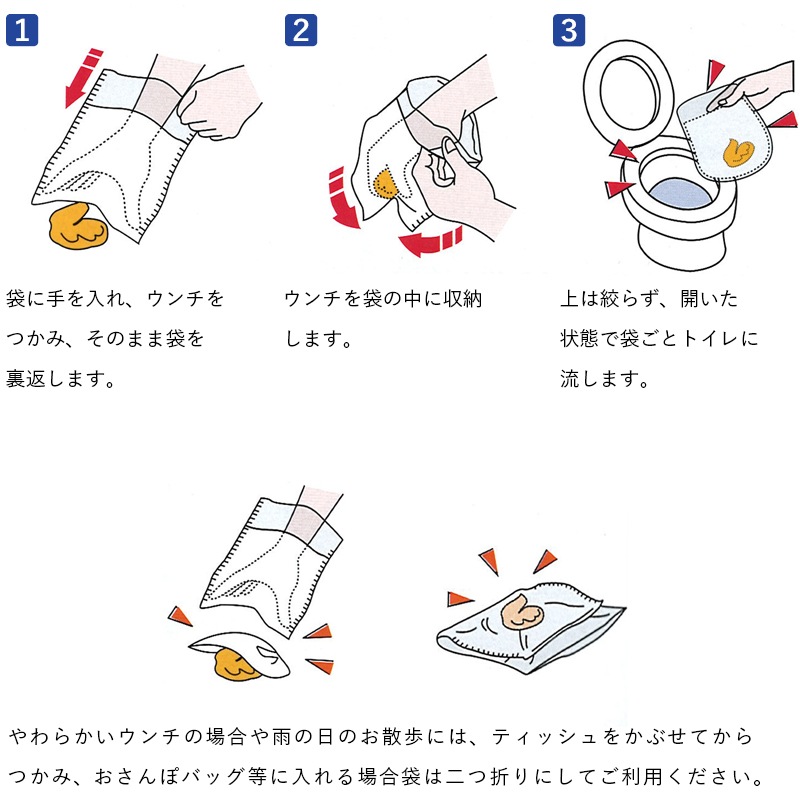 1

袋に手を入れ、ウンチをつかみ、そのまま袋を裏返します。

2

ウンチを袋の中に収納します。

3

上は絞らず、開いた状態で袋ごとトイレに流します。

やわらかいウンチの場合や雨の日のお散歩には、ティッシュをかぶせてからつかみ、おさんぽバッグ等に入れる場合袋は二つ折りにしてご利用ください。