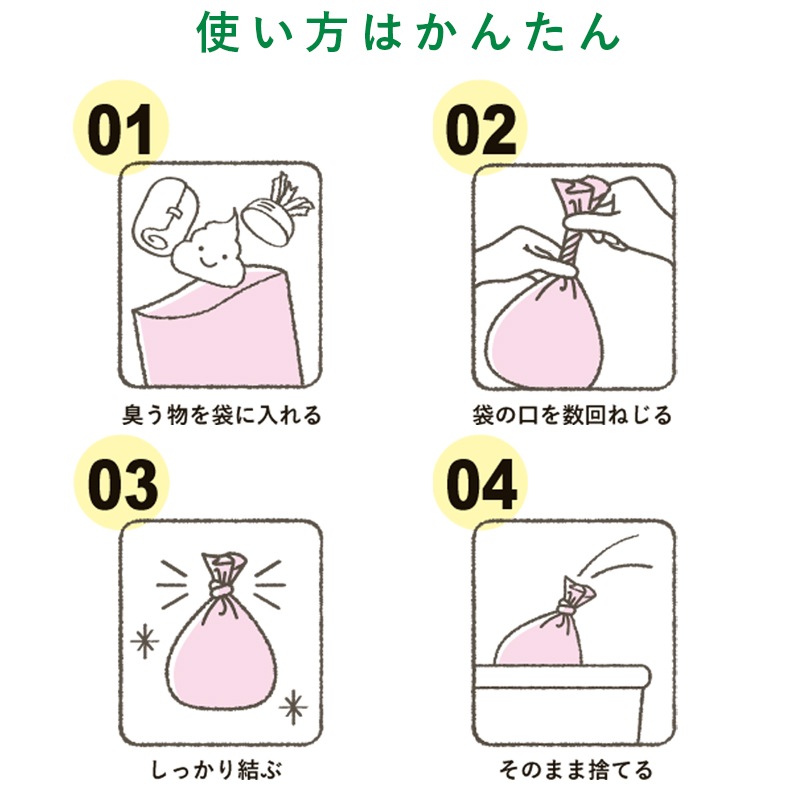 使い方はかんたん

01

臭う物を袋に入れる

02

袋の口を数回ねじる

03

しっかり結ぶ

04

そのまま捨てる