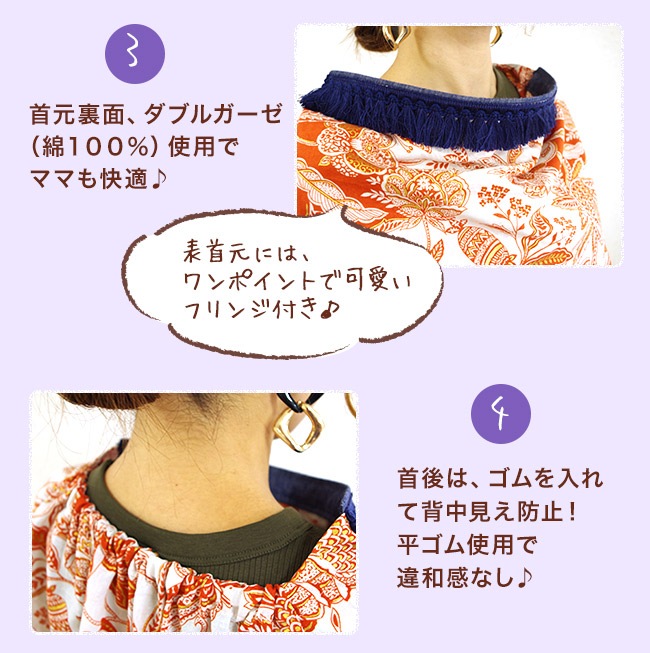 3

首元裏面、ダブルガーゼ（綿100%）使用でママも快適♪

表首元には、ワンポイントで可愛いフリンジ付き♪

4

首後は、ゴムを入れて背中見え防止！平ゴム使用で違和感なし♪