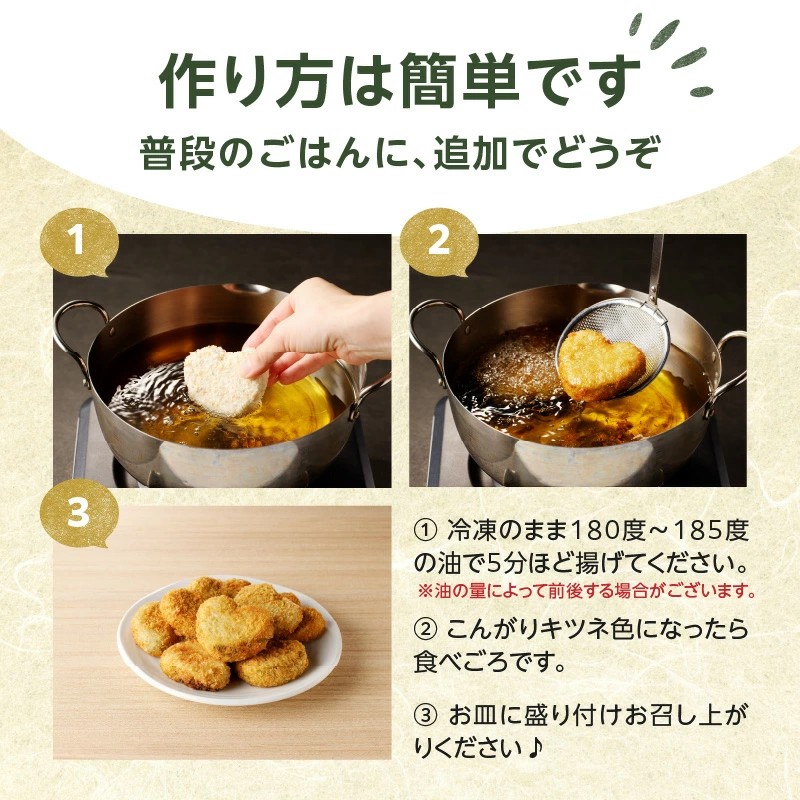 作り方は簡単です

普段のごはんに、追加でどうぞ

1

2

3

① 冷凍のまま180度～185度の油で5分ほど揚げてください。
※油の量によって前後する場合がございます。

② こんがりキツネ色になったら食べごろです。

③ お皿に盛り付けお召し上がりください♪