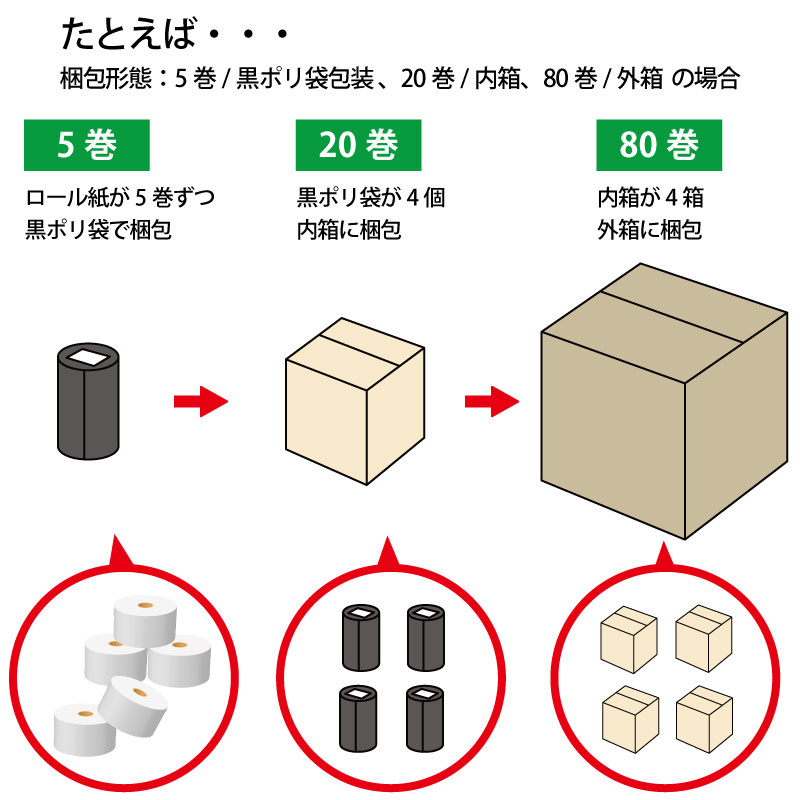 たとえば・・・

梱包形態：5 巻 / 黒ポリ袋包装、20 巻 / 内箱、80 巻 / 外箱 の場合

5 巻

ロール紙が 5 巻ずつ
黒ポリ袋で梱包

20 巻

黒ポリ袋が 4 個
内箱に梱包

80 巻

内箱が 4 箱
外箱に梱包