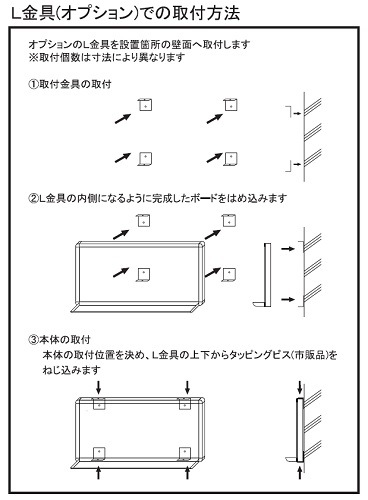 L金具(オプション)での取付方法

オプションのL金具を設置箇所の壁面へ取付します
※取付個数は寸法により異なります

①取付金具の取付

②L金具の内側になるように完成したボードをはめ込みます

③本体の取付
本体の取付位置を決め、L金具の上下からタッピングビス(市販品)をねじ込みます