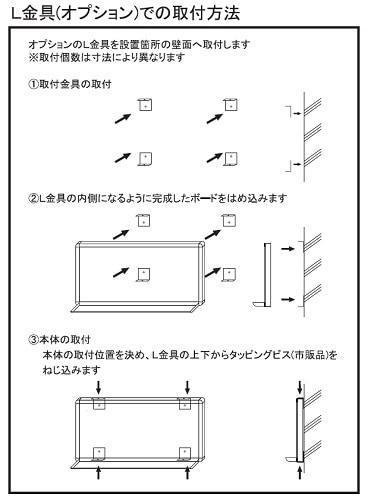 L金具(オプション)での取付方法

オプションのL金具を設置箇所の壁面へ取付します
※取付個数は寸法により異なります

①取付金具の取付

②L金具の内側になるように完成したボードをはめ込みます

③本体の取付
本体の取付位置を決め、L金具の上下からタッピングビス(市販品)をねじ込みます