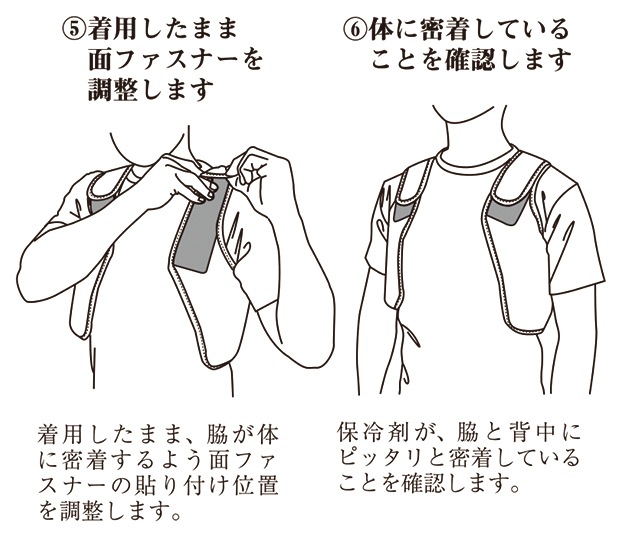 ⑤着用したまま面ファスナーを調整します

着用したまま、脇が体に密着するよう面ファスナーの貼り付け位置を調整します。

⑥体に密着していることを確認します

保冷剤が、脇と背中にピッタリと密着していることを確認します。