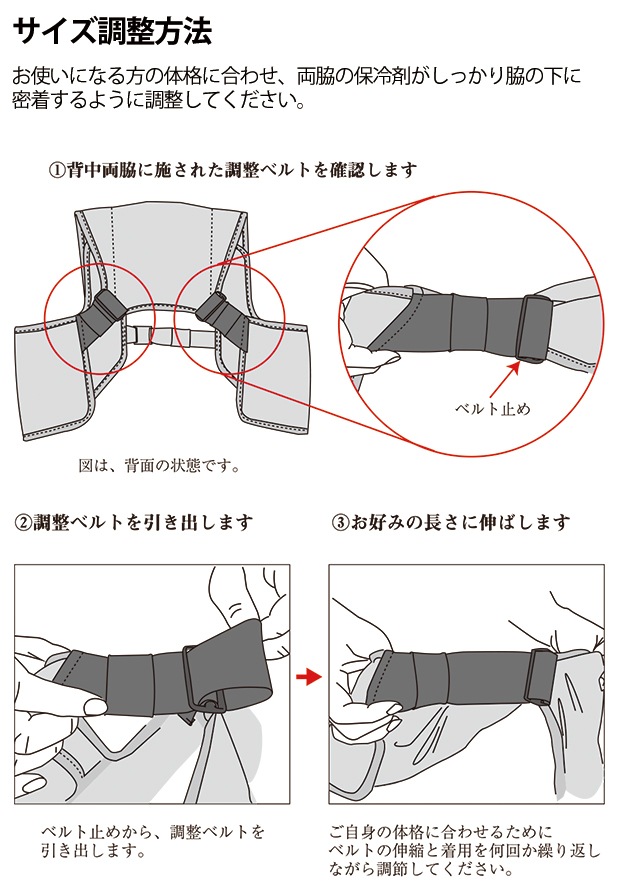 サイズ調整方法

お使いになる方の体格に合わせ、両脇の保冷剤がしっかり脇の下に密着するように調整してください。

①背中両脇に施された調整ベルトを確認します

ベルト止め

図は、背面の状態です。

②調整ベルトを引き出します

ベルト止めから、調整ベルトを引き出します。

③お好みの長さに伸ばします

ご自身の体格に合わせるためにベルトの伸縮と着用を何回か繰り返しながら調節してください。