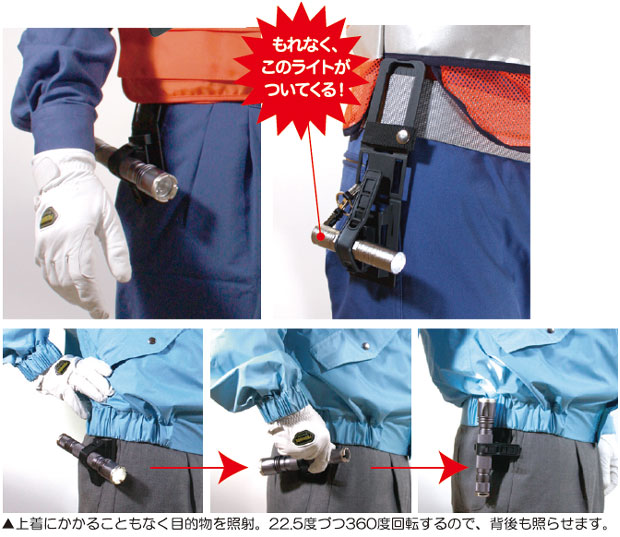 もれなく、このライトがついてくる!

▲上着にかかることもなく目的物を照射。22.5度づつ360度回転するので、背後も照らせます。