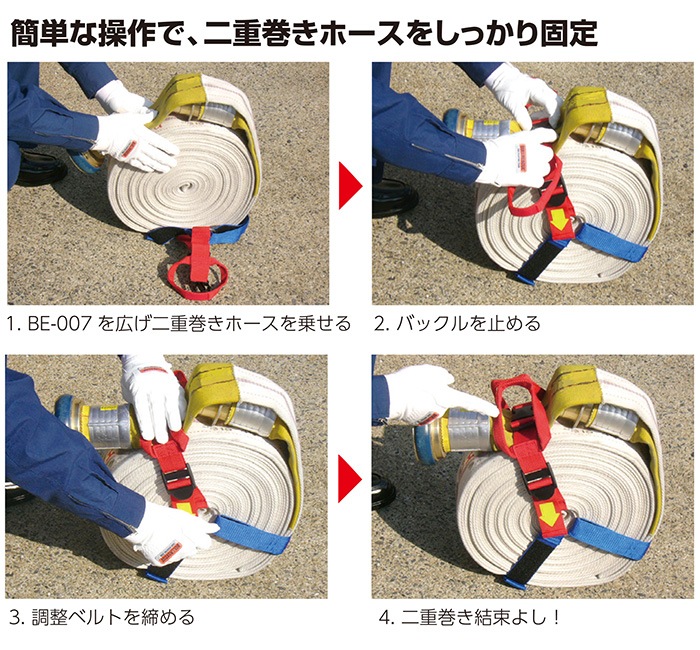 簡単な操作で、二重巻きホースをしっかり固定

1. BE-007 を広げ二重巻きホースを乗せる

2. バックルを止める

3. 調整ベルトを締める

4. 二重巻き結束よし！