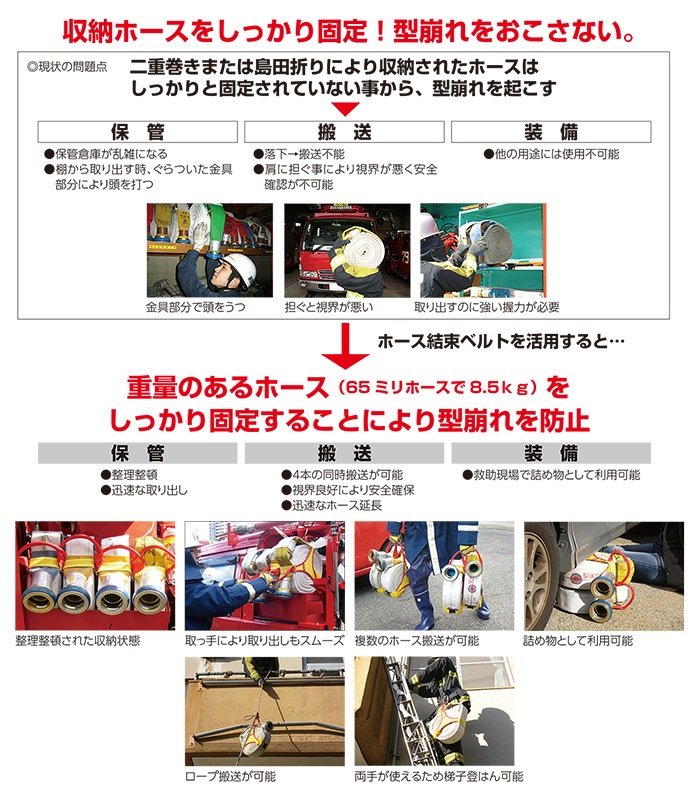 収納ホースをしっかり固定！型崩れをおこさない。

◎現状の問題点

二重巻きまたは島田折りにより収納されたホースはしっかりと固定されていない事から、型崩れを起こす

保　管

●保管倉庫が乱雑になる
●棚から取り出す時、ぐらついた金具部分により頭を打つ

搬　送

●落下→搬送不能
●肩に担ぐ事により視界が悪く安全確認が不可能

装　備

●他の用途には使用不可能

金具部分で頭をうつ

担ぐと視界が悪い

取り出すのに強い握力が必要

ホース結束ベルトを活用すると…

重量のあるホース（65ミリホースで8.5kg）をしっかり固定することにより型崩れを防止

保　管

●整理整頓
●迅速な取り出し

搬　送

●4本の同時搬送が可能
●視界良好により安全確保
●迅速なホース延長

装　備

●救助現場で詰め物として利用可能

整理整頓された収納状態

取っ手により取り出しもスムーズ

複数のホース搬送が可能

詰め物として利用可能

ロープ搬送が可能

両手が使えるため梯子登はん可能