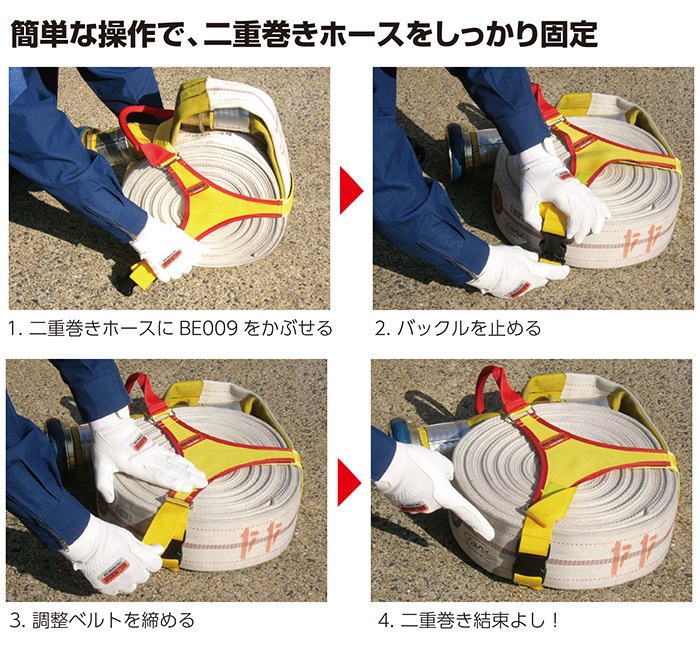 簡単な操作で、二重巻きホースをしっかり固定

1. 二重巻きホースに BE009 をかぶせる

2. バックルを止める

3. 調整ベルトを締める

4. 二重巻き結束よし！