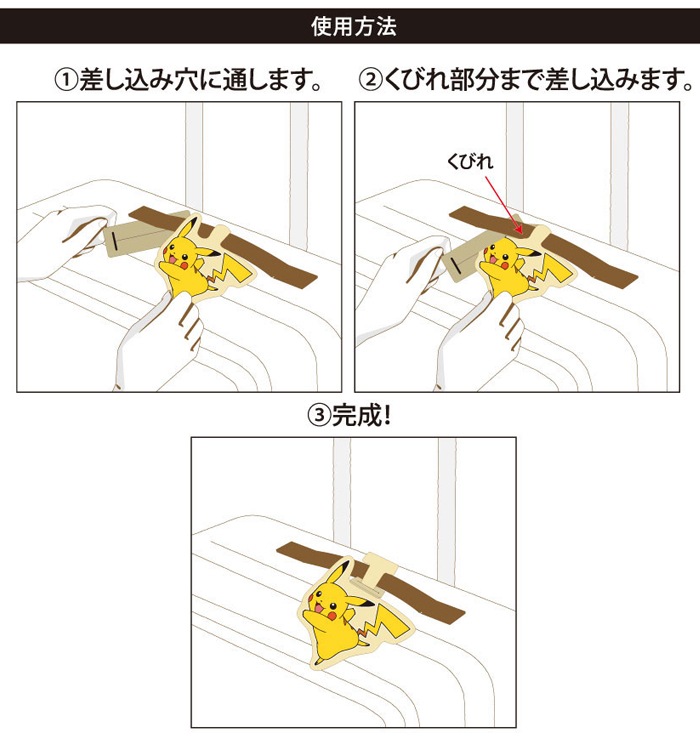 使用方法

①差し込み穴に通します。

②くびれ部分まで差し込みます。

くびれ

③完成!