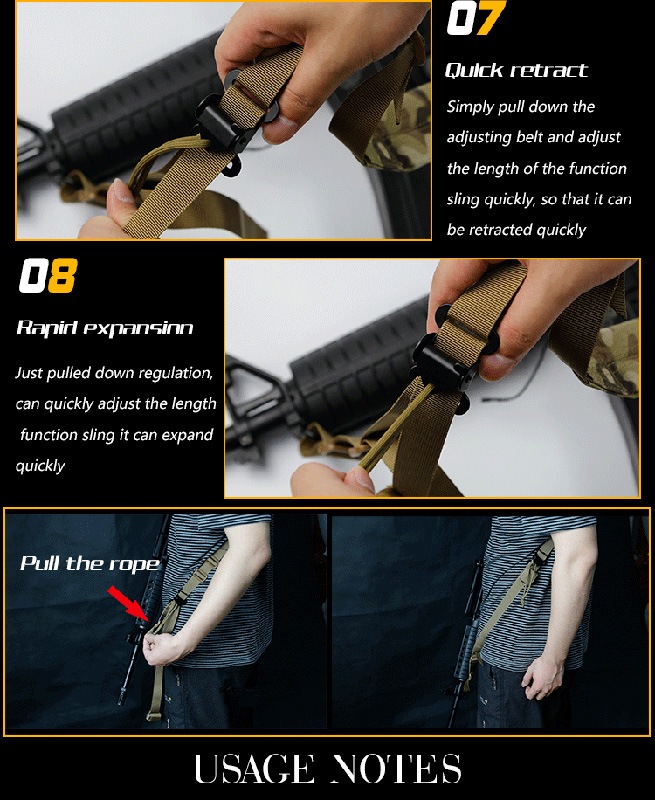 07

Quick retract

Simply pull down the adjusting belt and adjust the length of the function sling quickly, so that it can be retracted quickly

08

Rapid expansion

Just pulled down regulation, can quickly adjust the length function sling it can expand quickly

Pull the rope

USAGE NOTES