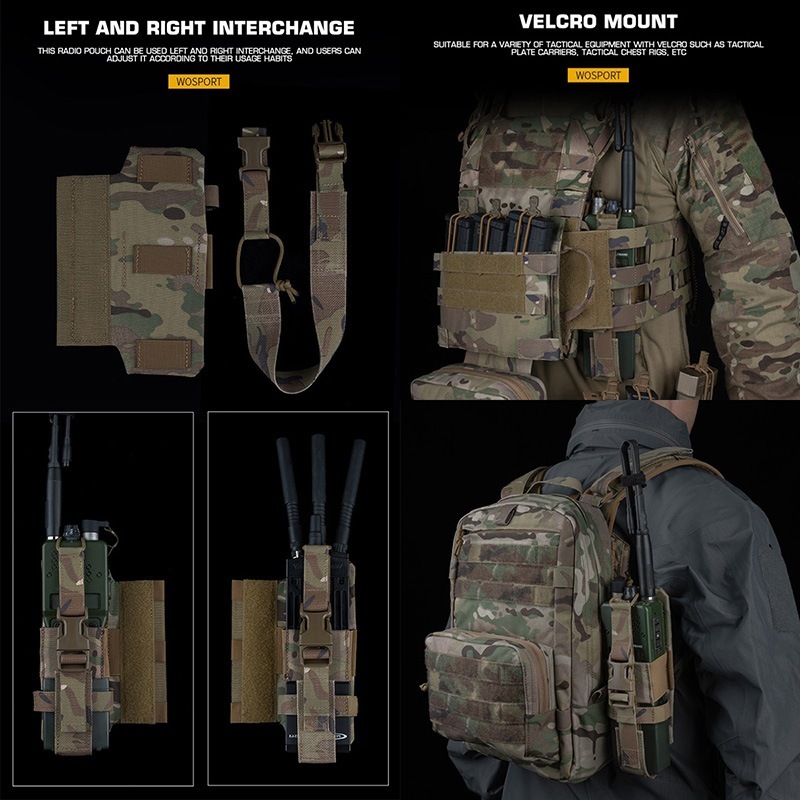 LEFT AND RIGHT INTERCHANGE

THIS RADIO POUCH CAN BE USED LEFT AND RIGHT INTERCHANGE, AND USERS CAN ADJUST IT ACCORDING TO THEIR USAGE HABITS

WOSPORT

VELCRO MOUNT

SUITABLE FOR A VARIETY OF TACTICAL EQUIPMENT WITH VELCRO SUCH AS TACTICAL PLATE CARRIERS, TACTICAL CHEST RIGS, ETC

WOSPORT