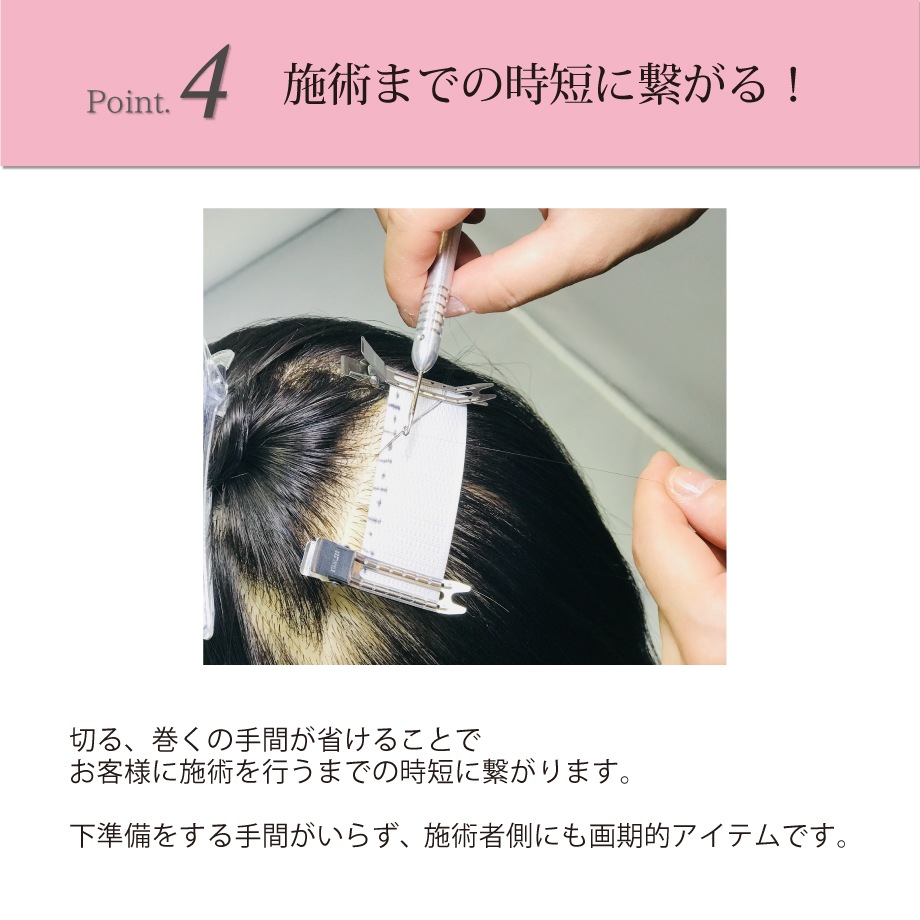 Point. 4 施術までの時短に繋がる！

切る、巻くの手間が省けることで
お客様に施術を行うまでの時短に繋がります。

下準備をする手間がいらず、施術者側にも画期的アイテムです。