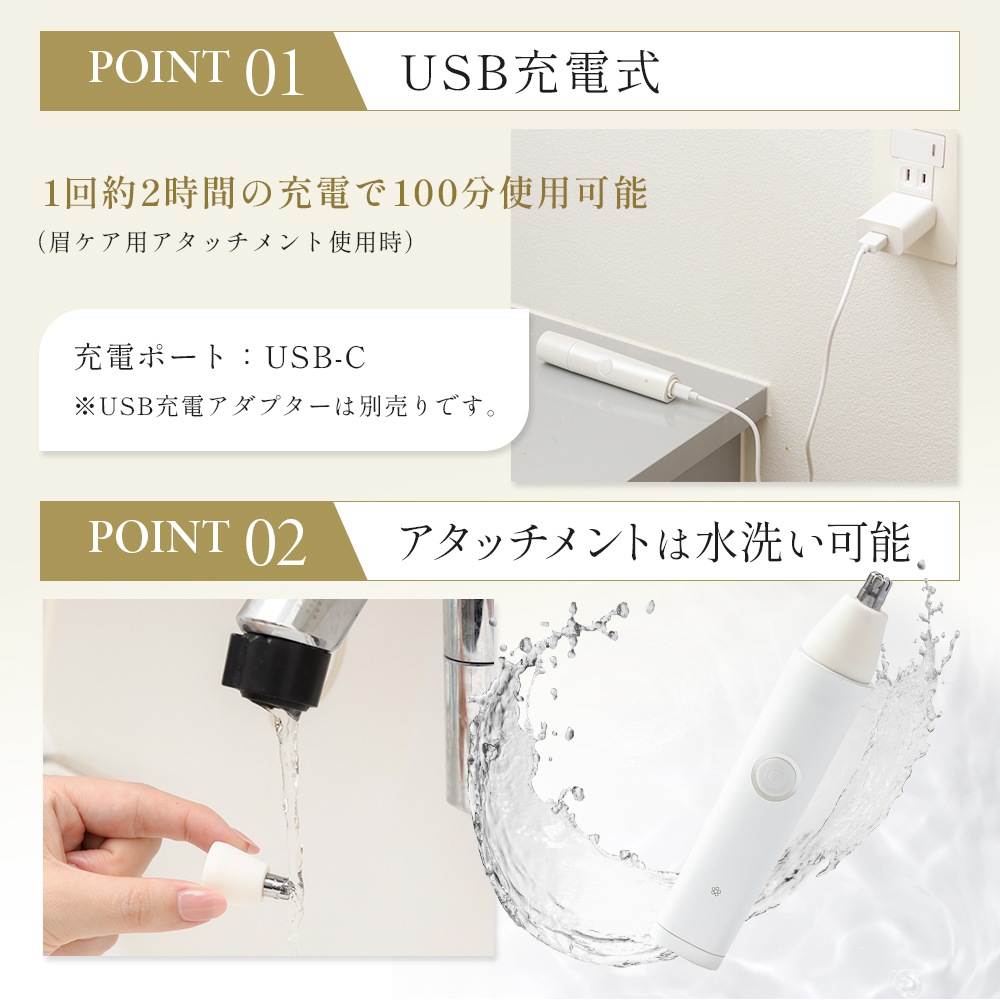 POINT 01 USB充電式

1回約2時間の充電で100分使用可能
（眉ケア用アタッチメント使用時）

充電ポート：USB-C
※USB充電アダプターは別売りです。

POINT 02 アタッチメントは水洗い可能