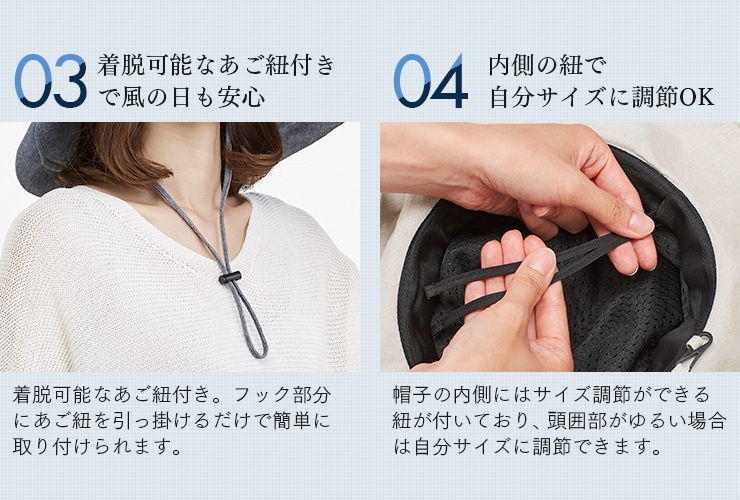 03 着脱可能なあご紐付きで風の日も安心

着脱可能なあご紐付き。フック部分にあご紐を引っ掛けるだけで簡単に取り付けられます。

04 内側の紐で自分サイズに調節OK

帽子の内側にはサイズ調節ができる紐が付いており、頭囲部がゆるい場合は自分サイズに調節できます。