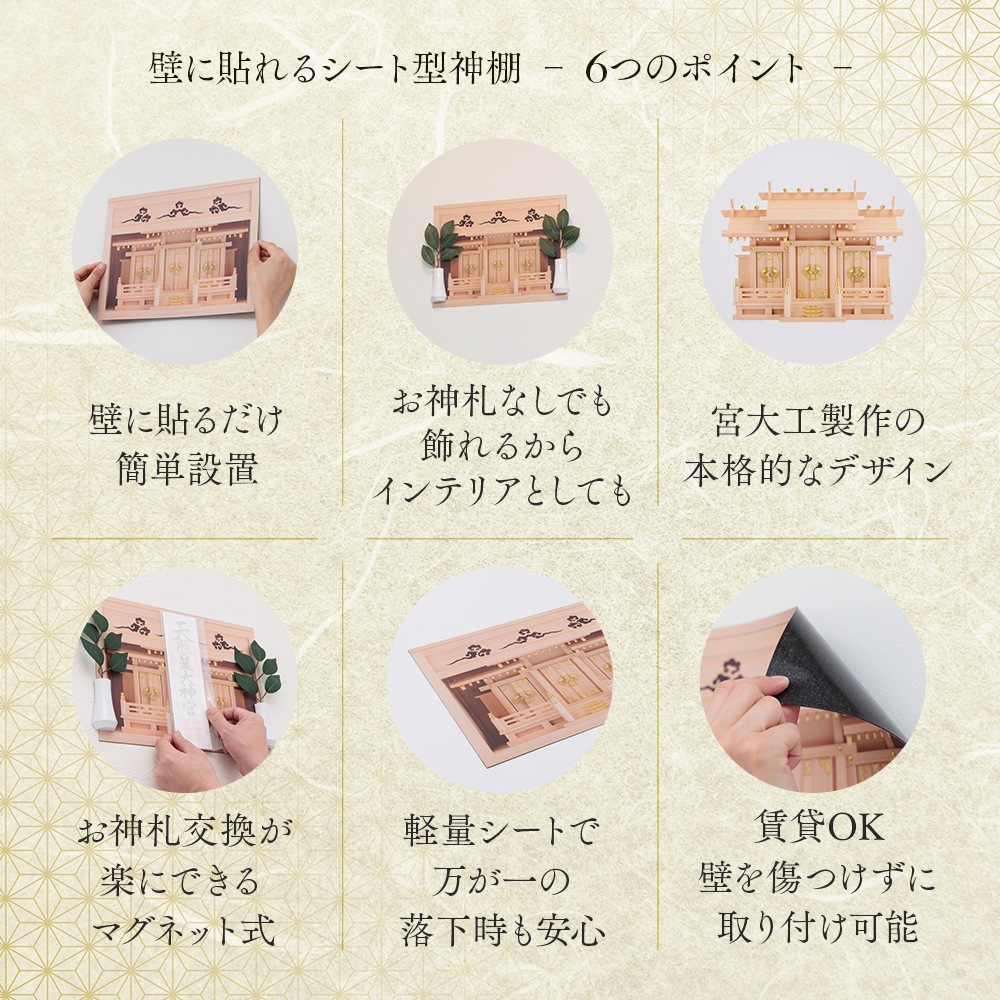 壁に貼れるシート型神棚 － 6つのポイント －

壁に貼るだけ
簡単設置

お神札なしでも
飾れるから
インテリアとしても

宮大工製作の
本格的なデザイン

天照皇大神宮

お神札交換が
楽にできる
マグネット式

軽量シートで
万が一の
落下時も安心

賃貸OK
壁を傷つけずに
取り付け可能