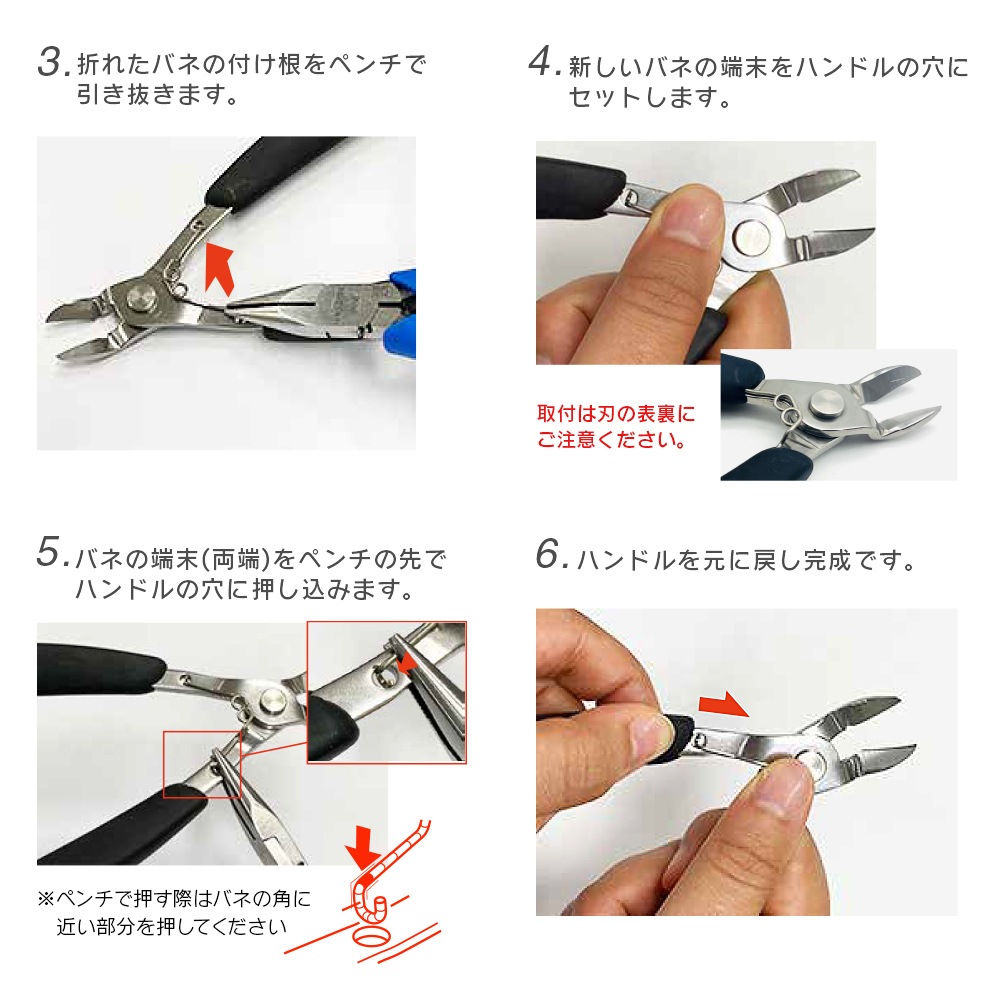 3. 折れたバネの付け根をペンチで引き抜きます。

4. 新しいバネの端末をハンドルの穴にセットします。

取付は刃の表裏にご注意ください。

5. バネの端末(両端)をペンチの先でハンドルの穴に押し込みます。

※ペンチで押す際はバネの角に近い部分を押してください

6. ハンドルを元に戻し完成です。