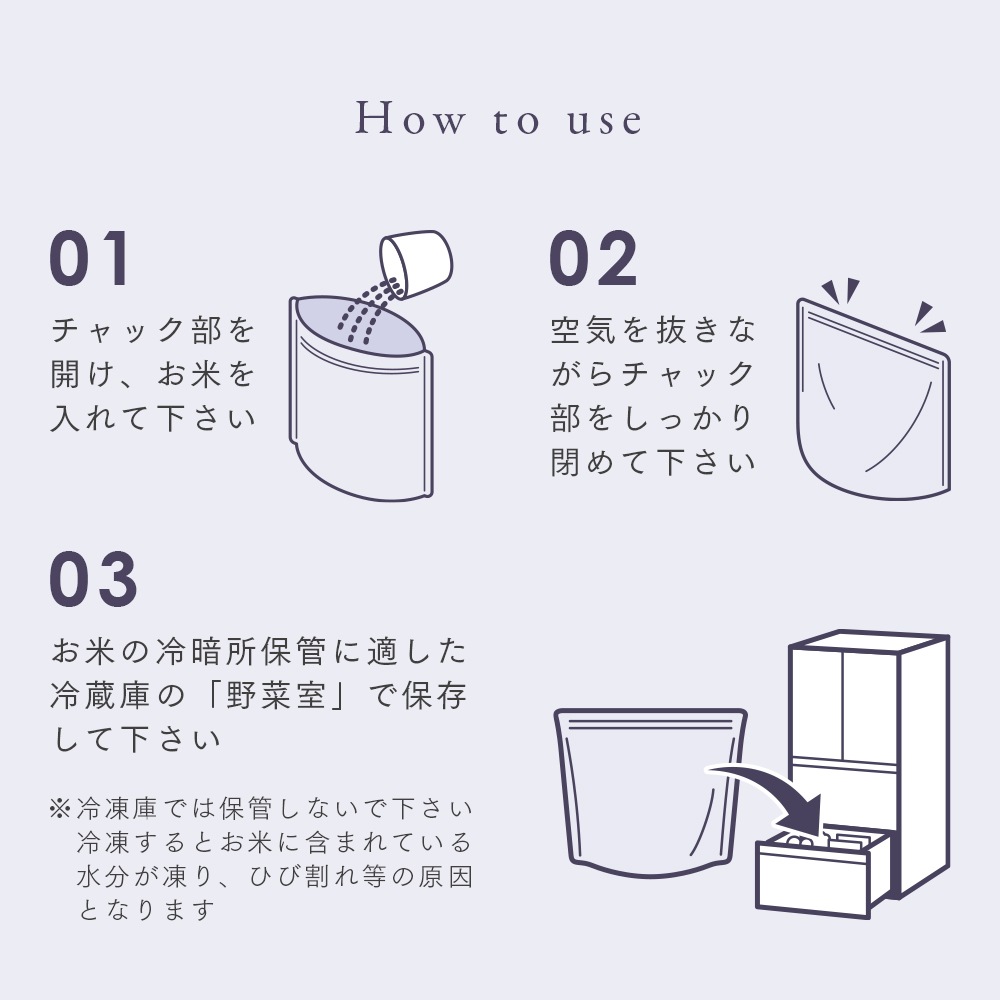 How to use

01
チャック部を開け、お米を入れて下さい

02
空気を抜きながらチャック部をしっかり閉めて下さい

03
お米の冷暗所保管に適した冷蔵庫の「野菜室」で保存して下さい

※冷凍庫では保管しないで下さい
冷凍するとお米に含まれている水分が凍り、ひび割れ等の原因となります