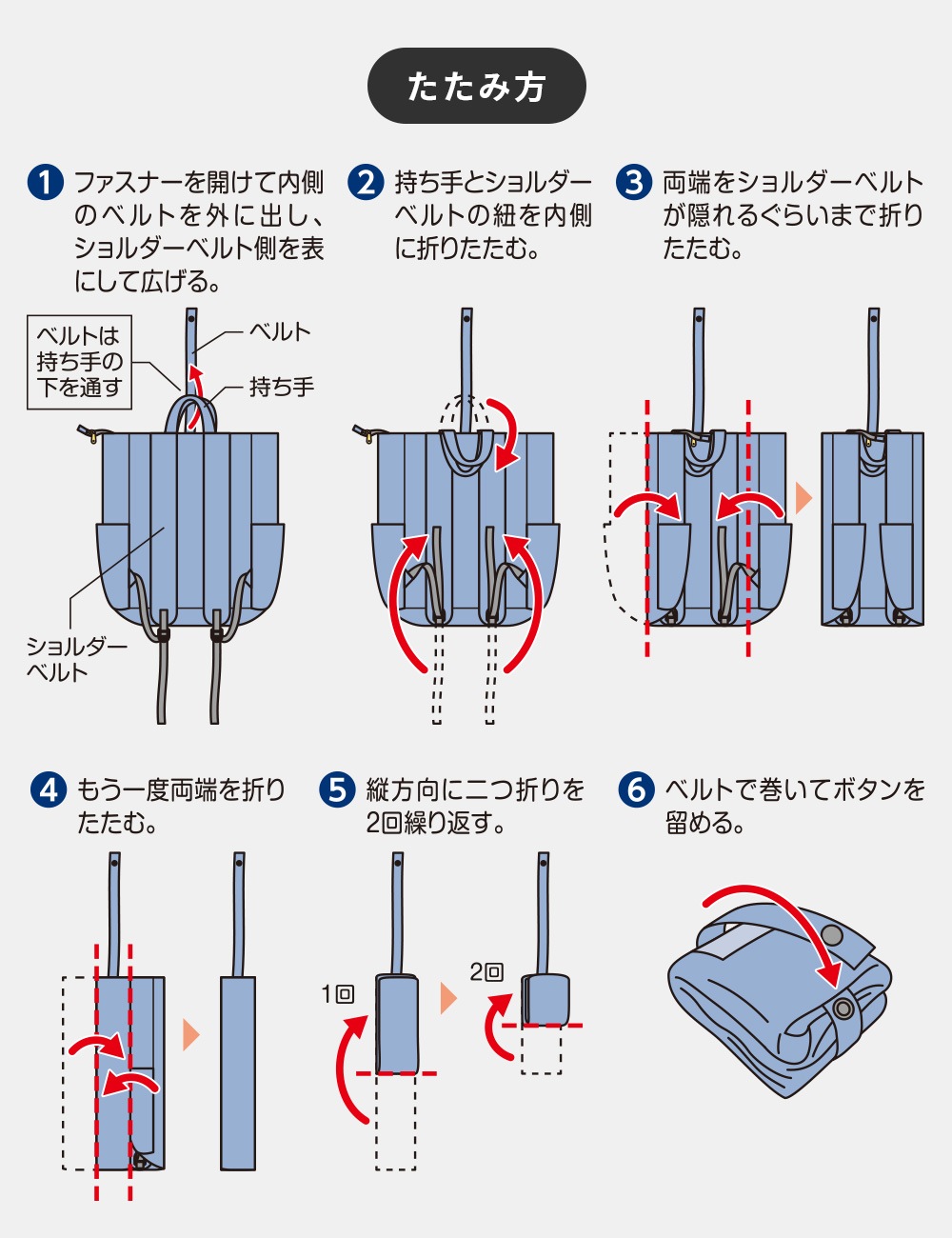 たたみ方

1 ファスナーを開けて内側のベルトを外に出し、ショルダーベルト側を表にして広げる。

ベルトは持ち手の下を通す

ベルト

持ち手

ショルダーベルト

2 持ち手とショルダーベルトの紐を内側に折りたたむ。

3 両端をショルダーベルトが隠れるぐらいまで折りたたむ。

4 もう一度両端を折りたたむ。

5 縦方向に二つ折りを2回繰り返す。

1回

2回

6 ベルトで巻いてボタンを留める。