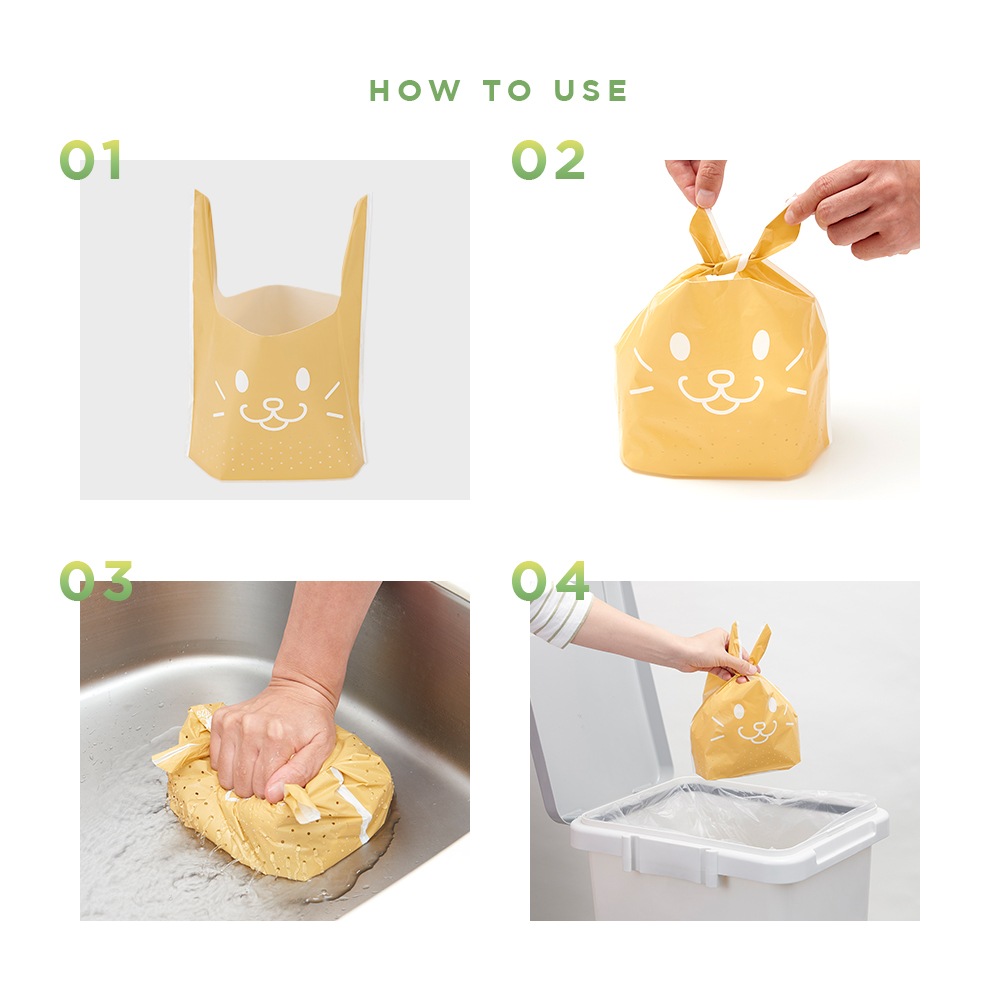 HOW TO USE

01

02

03

04