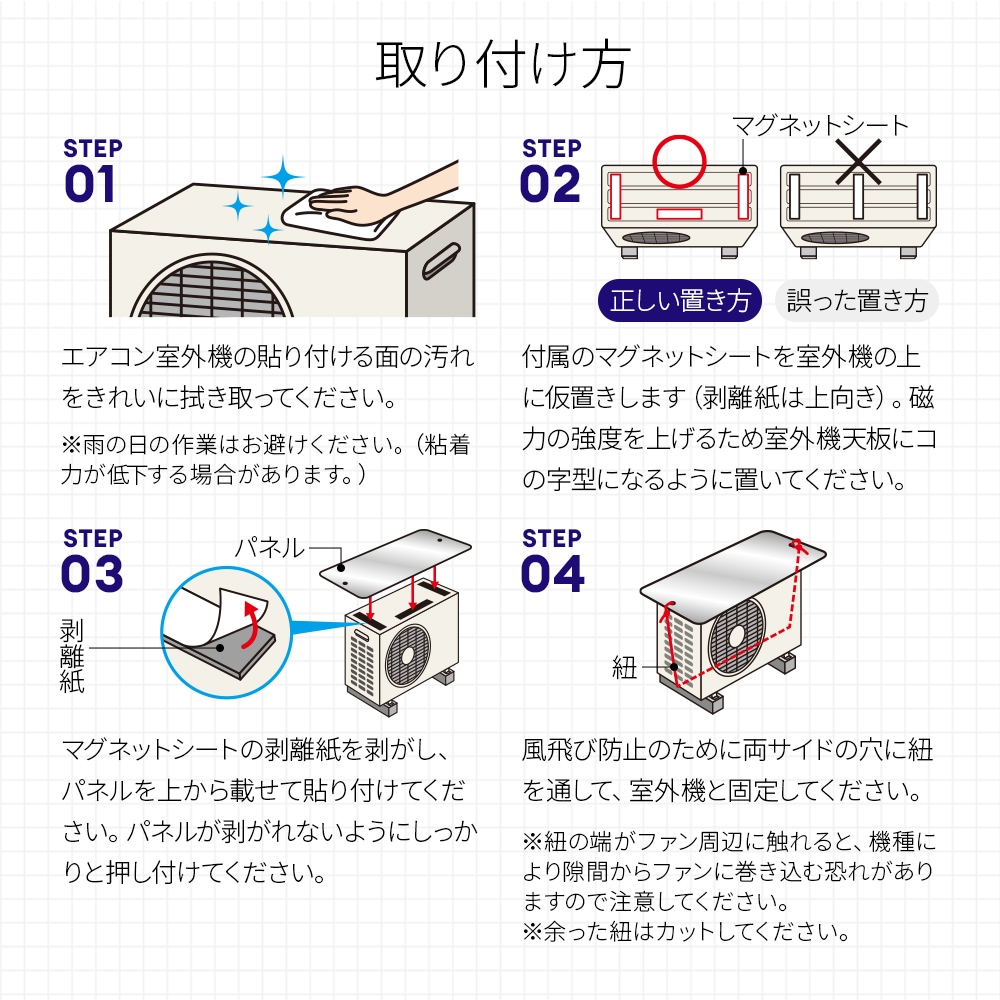 取り付け方

STEP 01

エアコン室外機の貼り付ける面の汚れをきれいに拭き取ってください。

※雨の日の作業はお避けください。（粘着力が低下する場合があります。）

STEP 02

マグネットシート

正しい置き方　誤った置き方

付属のマグネットシートを室外機の上に仮置きします（剥離紙は上向き）。磁力の強度を上げるため室外機天板にコの字型になるように置いてください。

STEP 03

パネル

剥離紙

マグネットシートの剥離紙を剥がし、パネルを上から載せて貼り付けてください。パネルが剥がれないようにしっかりと押し付けてください。

STEP 04

紐

風飛び防止のために両サイドの穴に紐を通して、室外機と固定してください。

※紐の端がファン周辺に触れると、機種により隙間からファンに巻き込む恐れがありますので注意してください。
※余った紐はカットしてください。