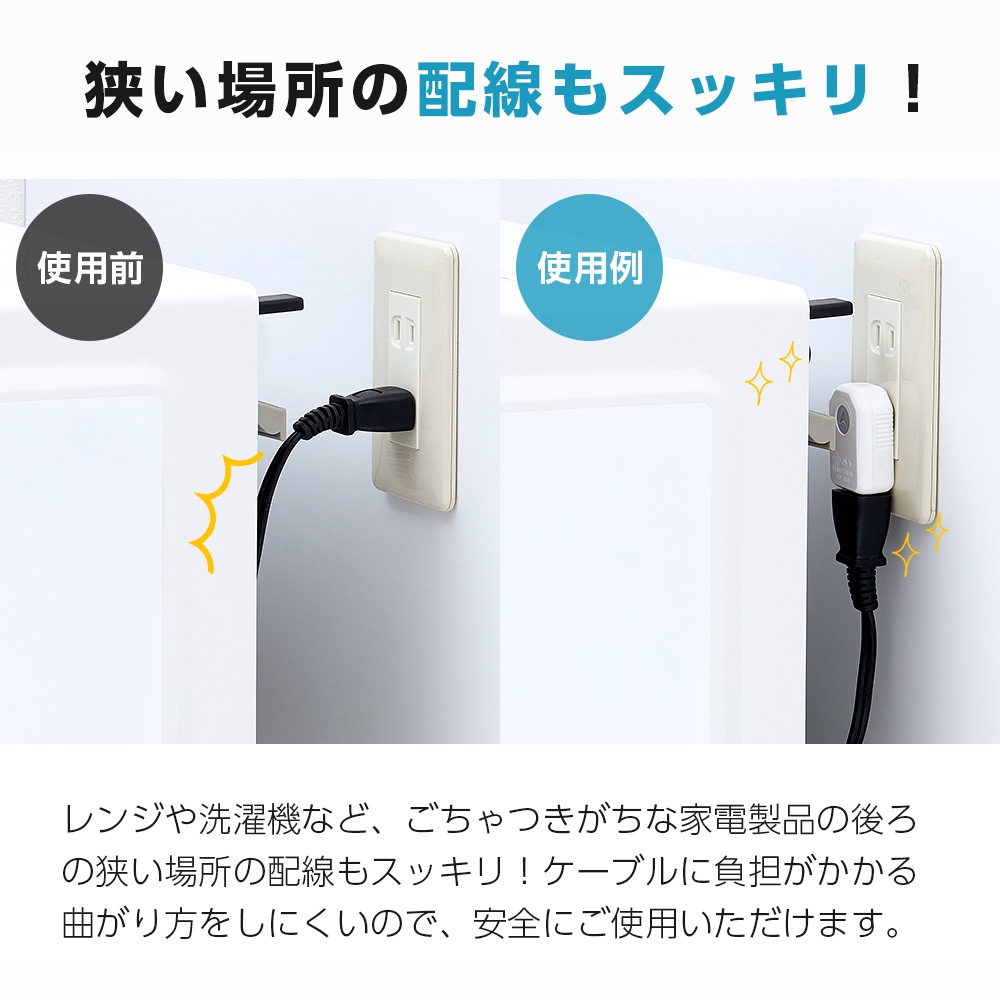 狭い場所の配線もスッキリ！

使用前

使用例

レンジや洗濯機など、ごちゃつきがちな家電製品の後ろの狭い場所の配線もスッキリ！ケーブルに負担がかかる曲がり方をしにくいので、安全にご使用いただけます。