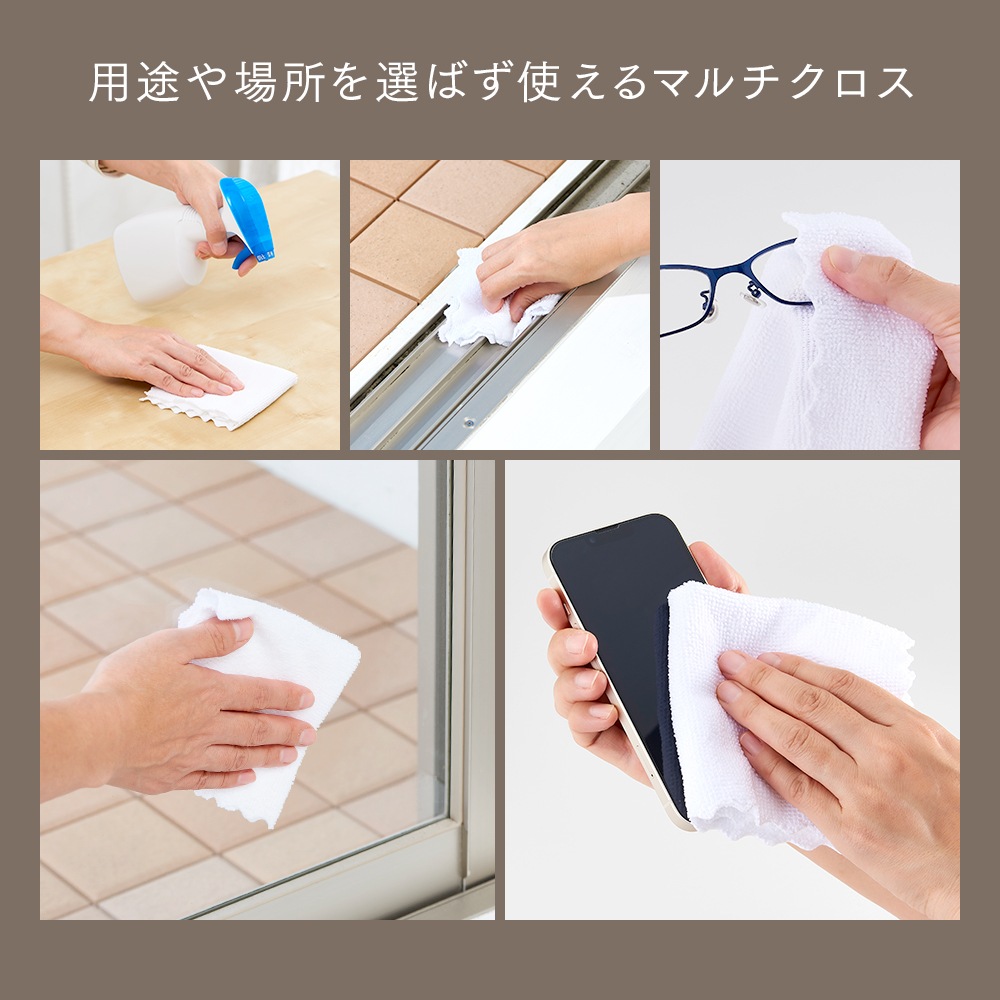 用途や場所を選ばず使えるマルチクロス