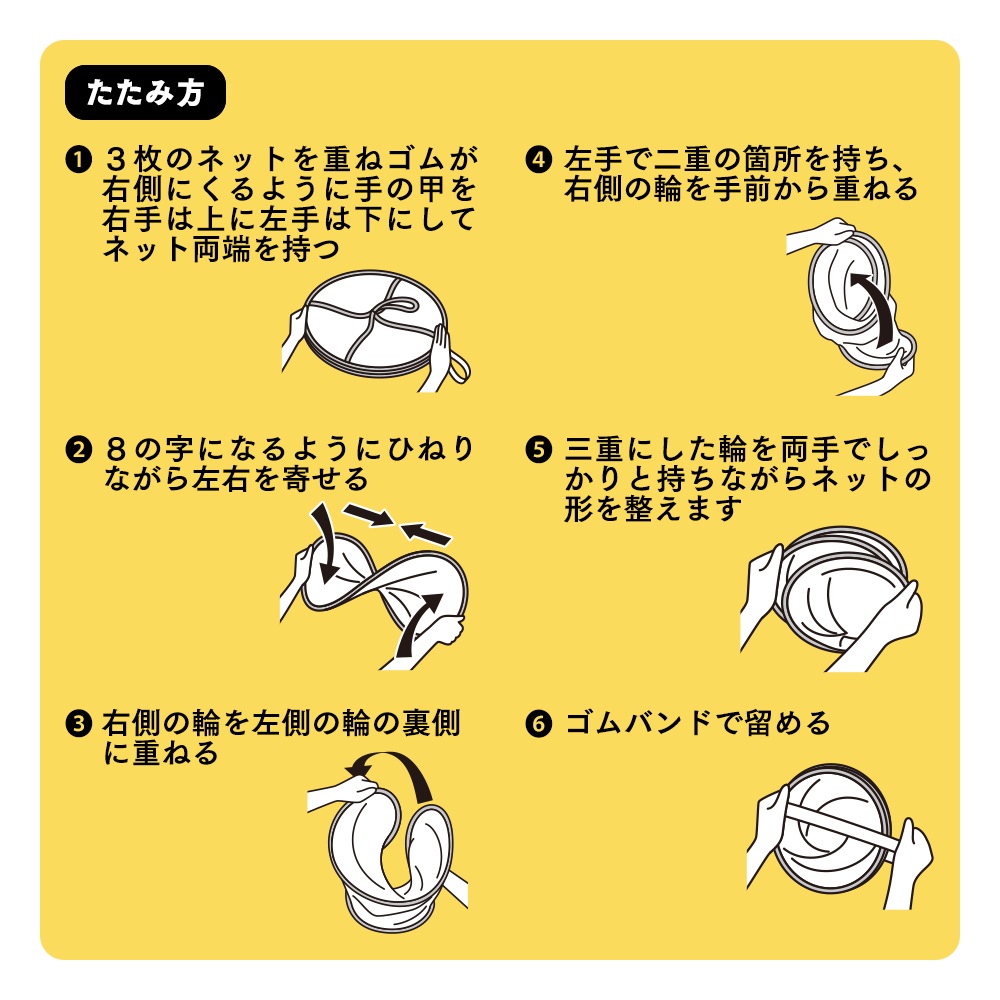 たたみ方

❶ ３枚のネットを重ねゴムが右側にくるように手の甲を右手は上に左手は下にしてネット両端を持つ

❷ ８の字になるようにひねりながら左右を寄せる

❸ 右側の輪を左側の輪の裏側に重ねる

❹ 左手で二重の箇所を持ち、右側の輪を手前から重ねる

❺ 三重にした輪を両手でしっかりと持ちながらネットの形を整えます

❻ ゴムバンドで留める