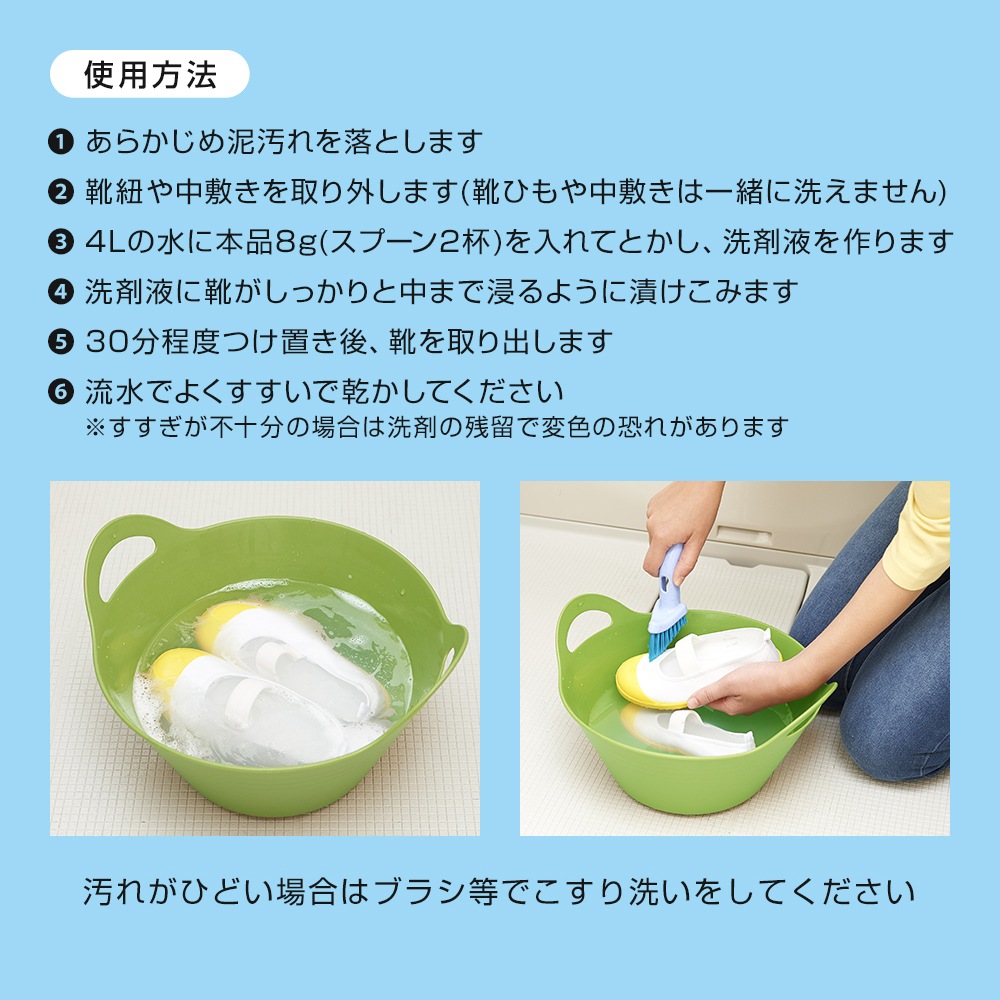 使用方法

❶ あらかじめ泥汚れを落とします

❷ 靴紐や中敷きを取り外します(靴ひもや中敷きは一緒に洗えません)

❸ 4Lの水に本品8g(スプーン2杯)を入れてとかし、洗剤液を作ります

❹ 洗剤液に靴がしっかりと中まで浸るように漬けこみます

❺ 30分程度つけ置き後、靴を取り出します

❻ 流水でよくすすいで乾かしてください
※すすぎが不十分の場合は洗剤の残留で変色の恐れがあります

汚れがひどい場合はブラシ等でこすり洗いをしてください