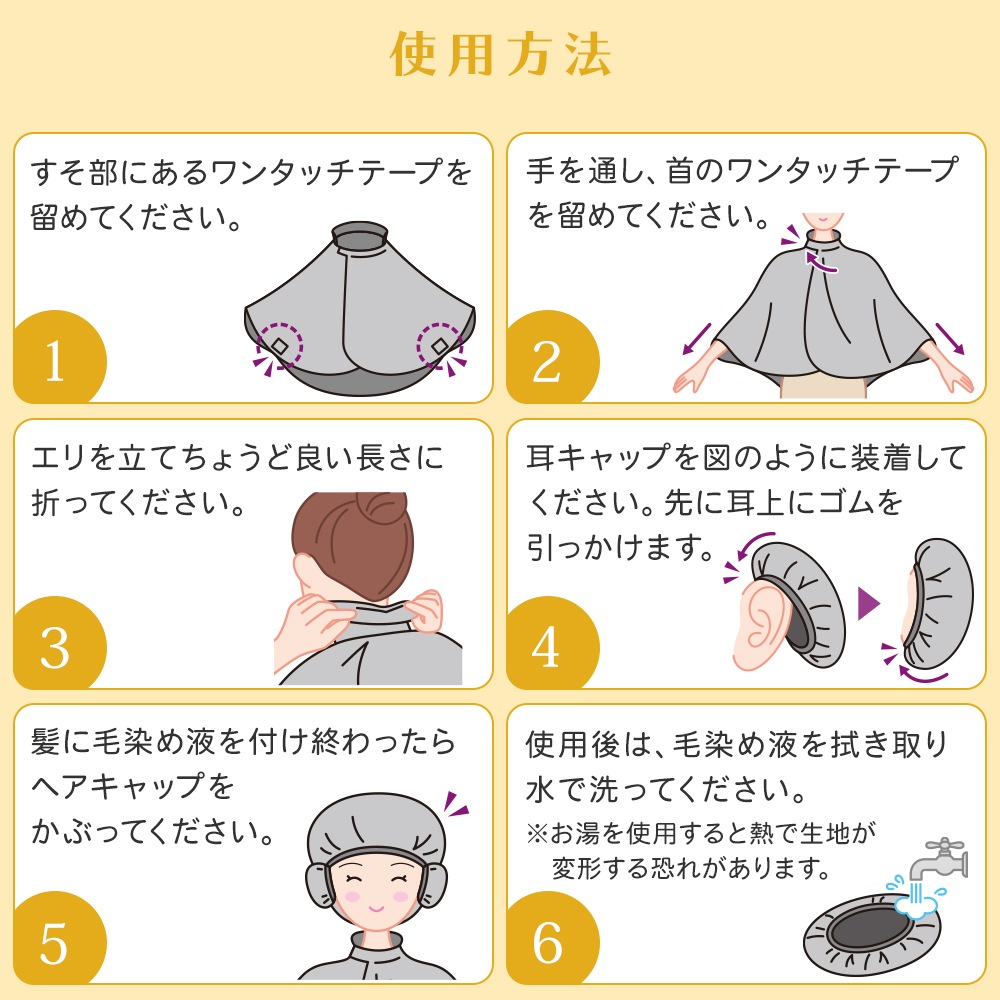 使用方法

すそ部にあるワンタッチテープを留めてください。

1

手を通し、首のワンタッチテープを留めてください。

2

エリを立てちょうど良い長さに折ってください。

3

耳キャップを図のように装着してください。先に耳上にゴムを引っかけます。

4

髪に毛染め液を付け終わったらヘアキャップをかぶってください。

5

使用後は、毛染め液を拭き取り水で洗ってください。
※お湯を使用すると熱で生地が変形する恐れがあります。

6