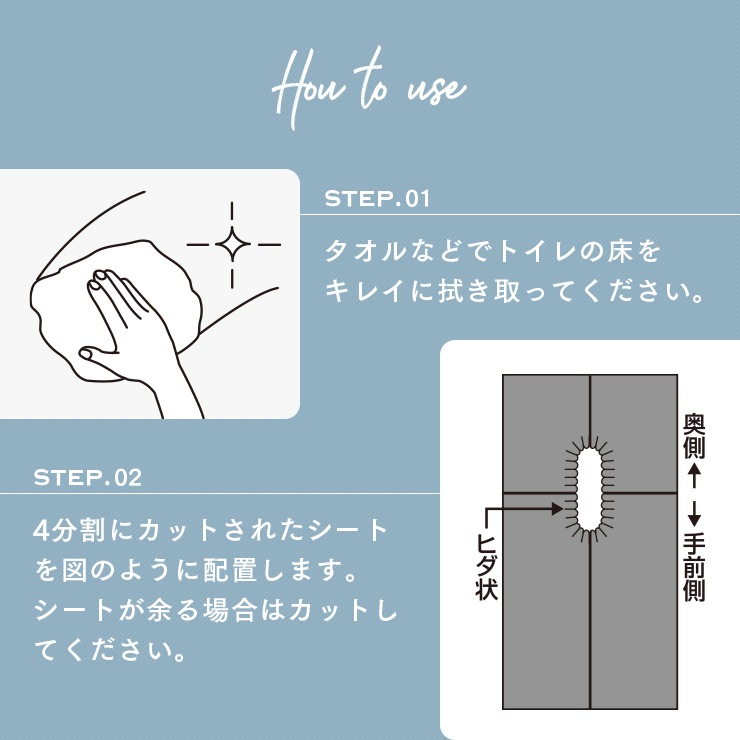 How to use

STEP.01

タオルなどでトイレの床をキレイに拭き取ってください。

STEP.02

4分割にカットされたシートを図のように配置します。シートが余る場合はカットしてください。

奥側

手前側

ヒダ状