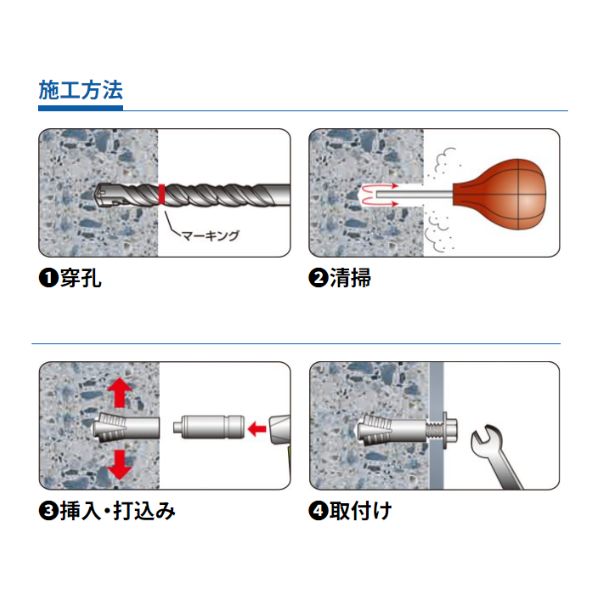 施工方法

マーキング

❶穿孔

❷清掃

❸挿入・打込み

❹取付け