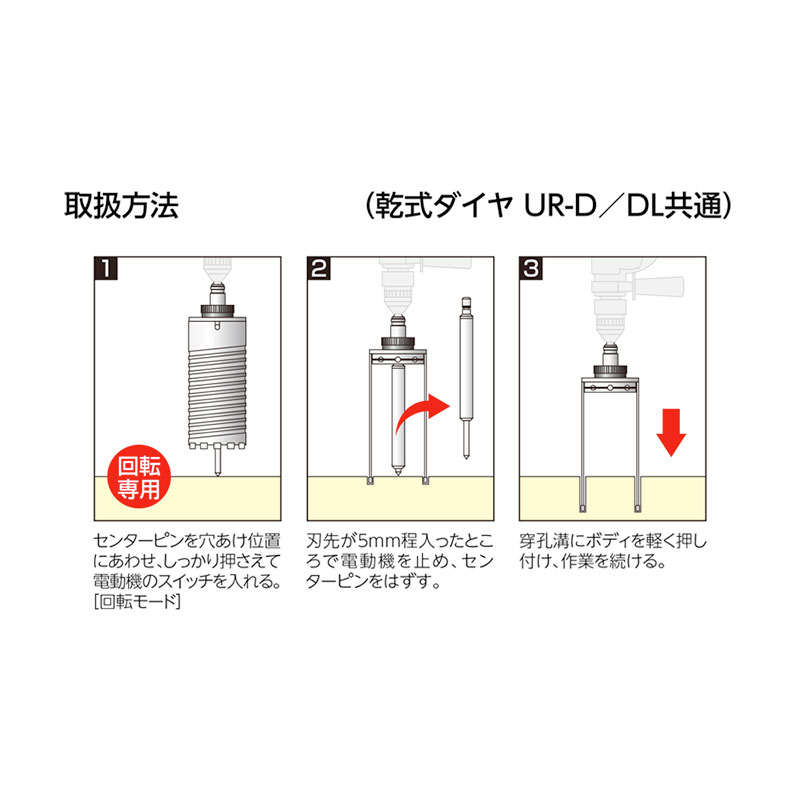 取扱方法

(乾式ダイヤ UR-D／DL共通)

1

回転専用

センターピンを穴あけ位置にあわせ、しっかり押さえて電動機のスイッチを入れる。[回転モード]

2

刃先が5mm程入ったところで電動機を止め、センターピンをはずす。

3

穿孔溝にボディを軽く押し付け、作業を続ける。