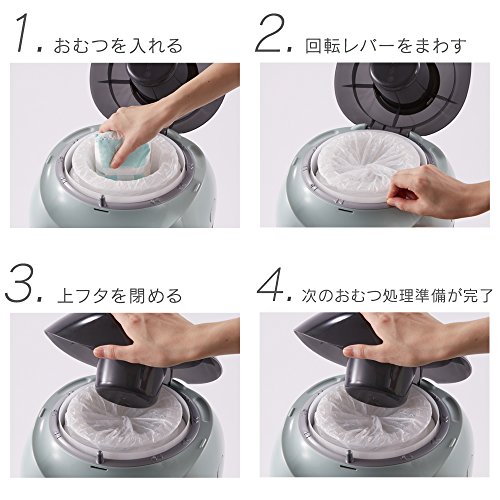 1. おむつを入れる

2. 回転レバーをまわす

3. 上フタを閉める

4. 次のおむつ処理準備が完了