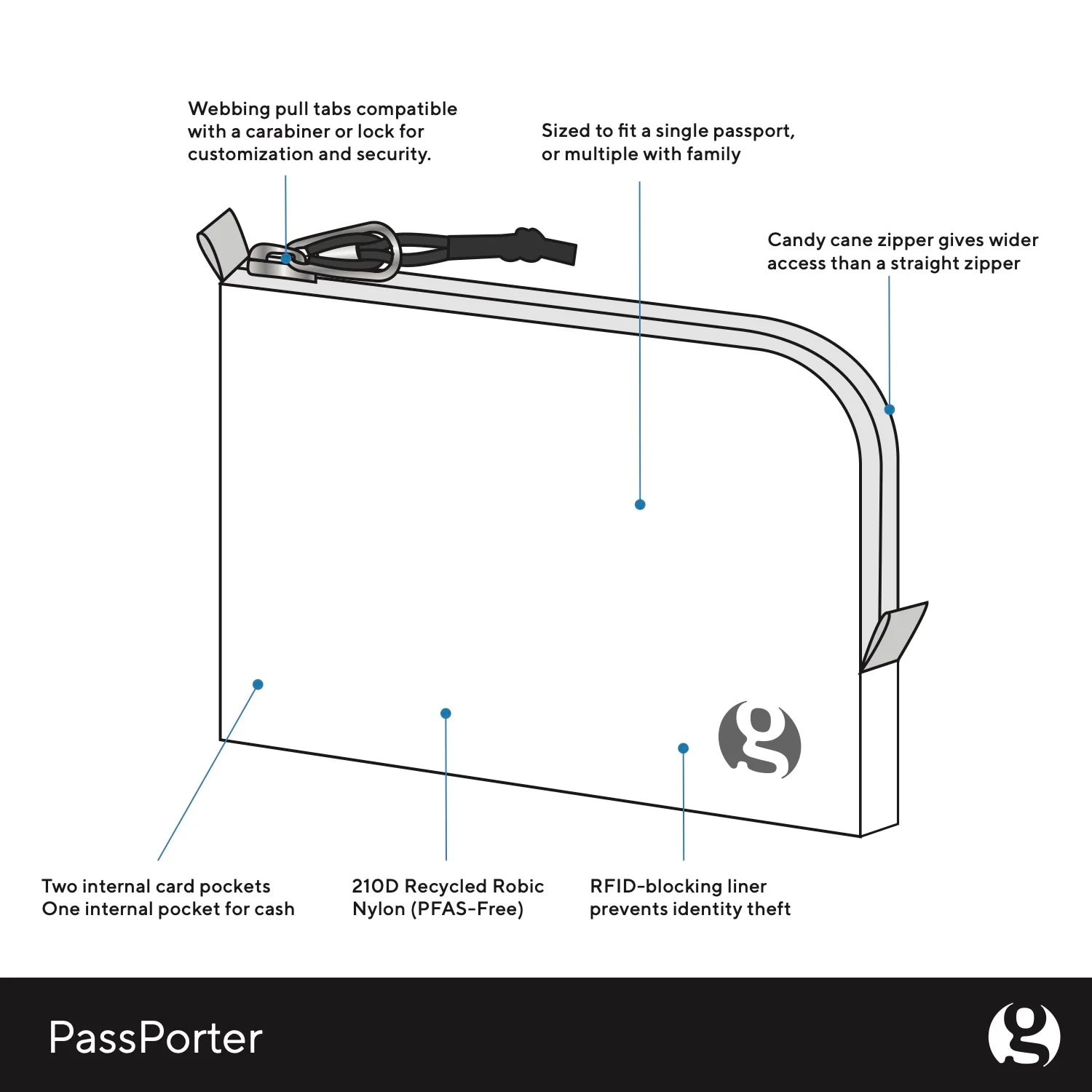 Webbing pull tabs compatible with a carabiner or lock for customization and security.

Sized to fit a single passport, or multiple with family

Candy cane zipper gives wider access than a straight zipper

g

Two internal card pockets
One internal pocket for cash

210D Recycled Robic Nylon (PFAS-Free)

RFID-blocking liner prevents identity theft

PassPorter

g