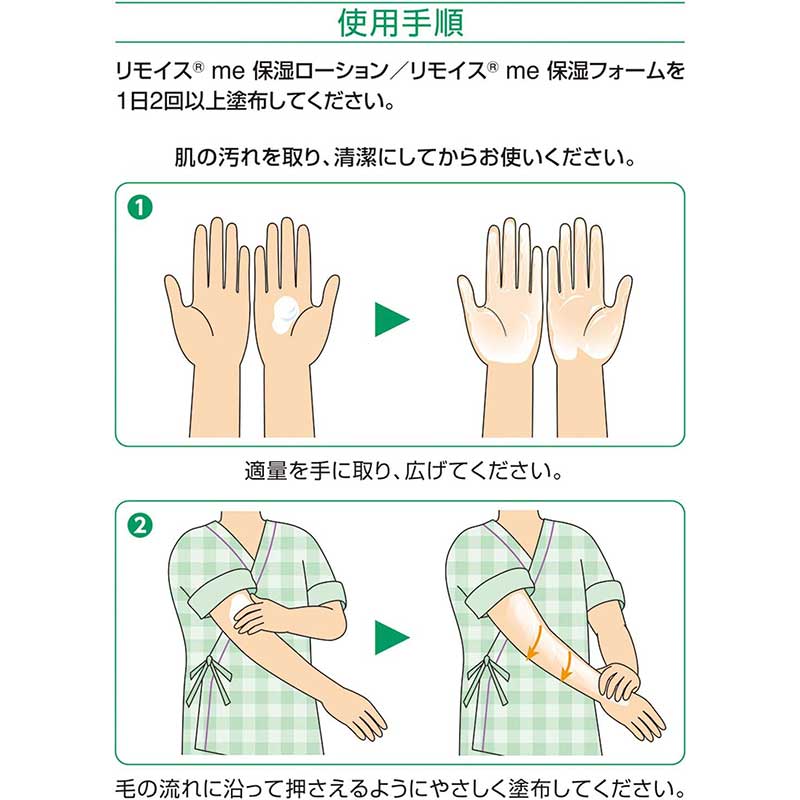 使用手順

リモイス® me 保湿ローション／リモイス® me 保湿フォームを1日2回以上塗布してください。

肌の汚れを取り、清潔にしてからお使いください。

1

適量を手に取り、広げてください。

2

毛の流れに沿って押さえるようにやさしく塗布してください。