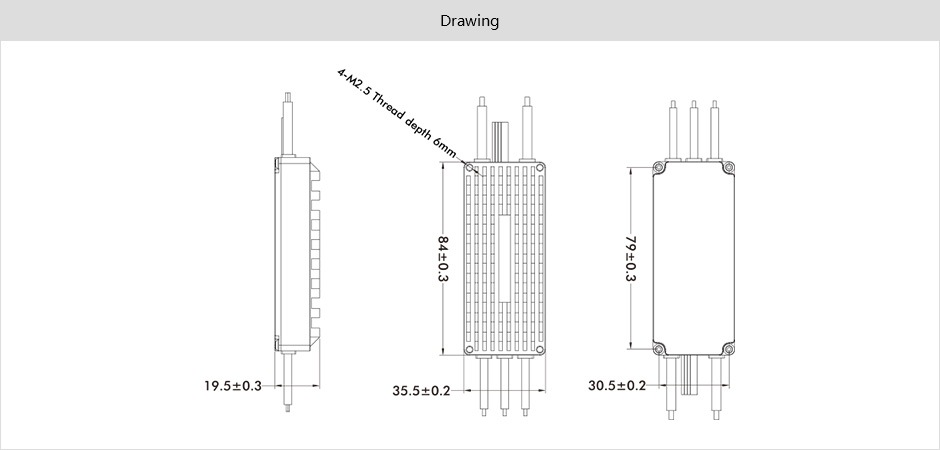 Drawing

4-M2.5 Thread depth 6mm

84±0.3

79±0.3

19.5±0.3

35.5±0.2

30.5±0.2