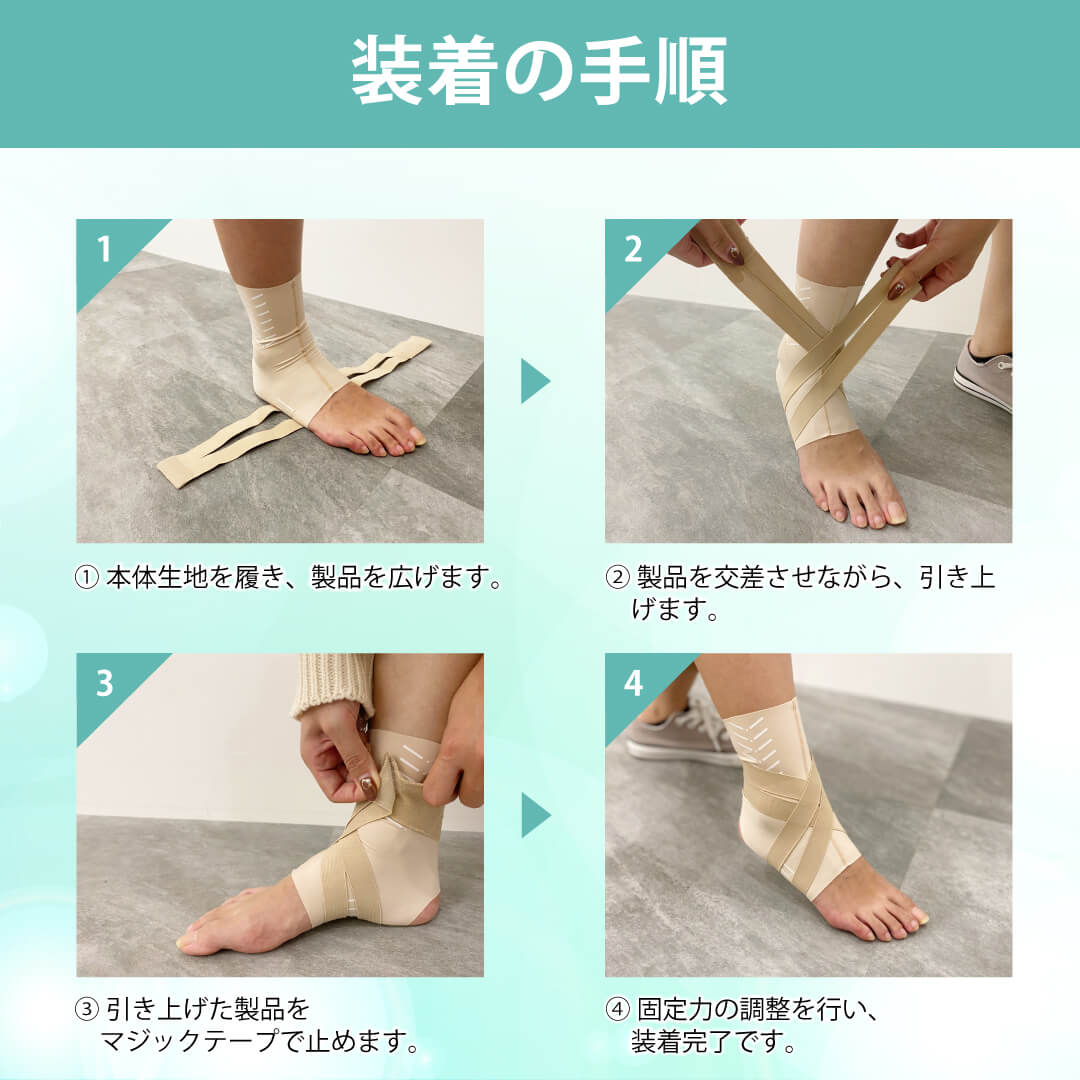 装着の手順

1

① 本体生地を履き、製品を広げます。

2

② 製品を交差させながら、引き上げます。

3

③ 引き上げた製品をマジックテープで止めます。

4

④ 固定力の調整を行い、装着完了です。