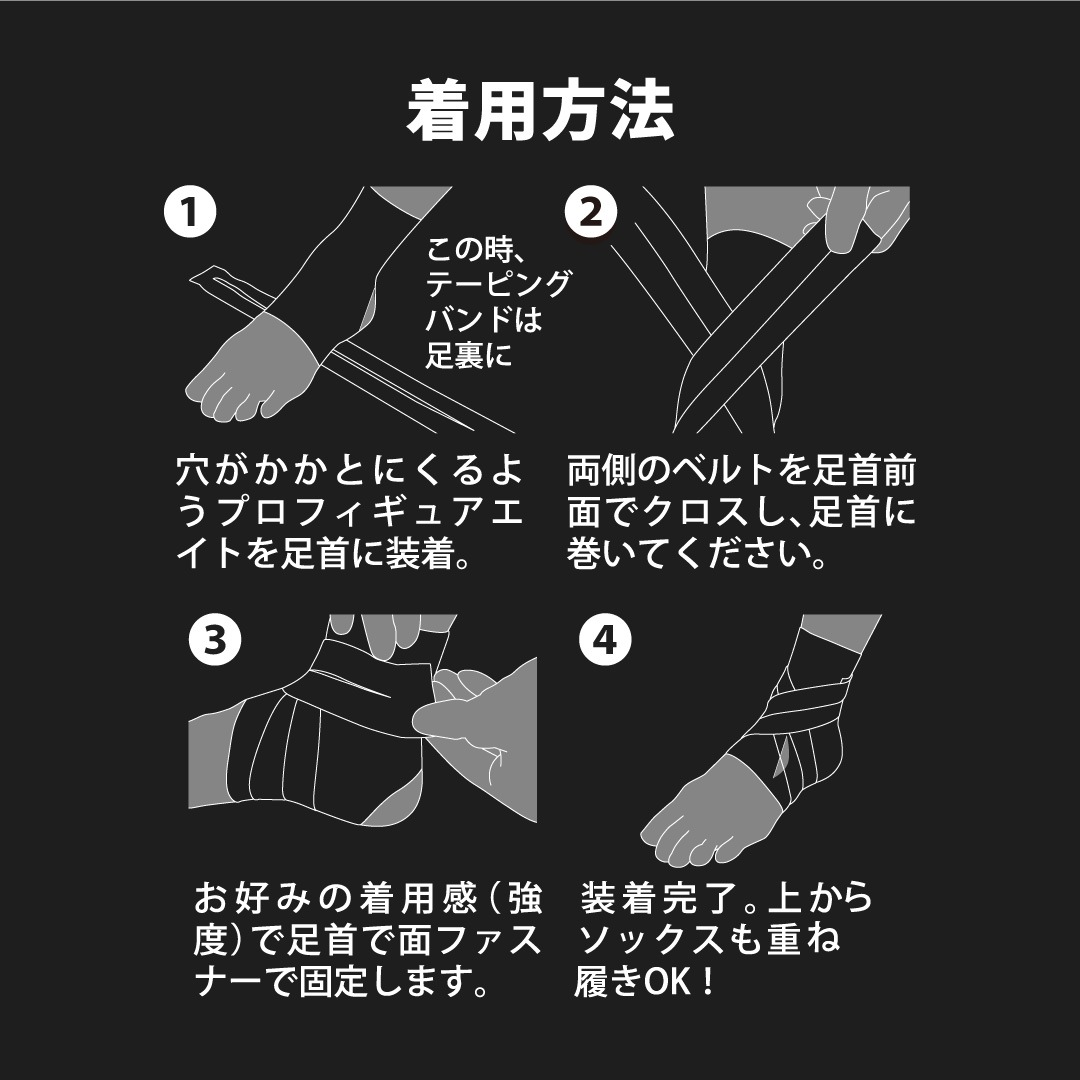 着用方法

1

この時、テーピングバンドは足裏に

穴がかかとにくるようプロフィギュアエイトを足首に装着。

2

両側のベルトを足首前面でクロスし、足首に巻いてください。

3

お好みの着用感（強度）で足首で面ファスナーで固定します。

4

装着完了。上からソックスも重ね履きOK！