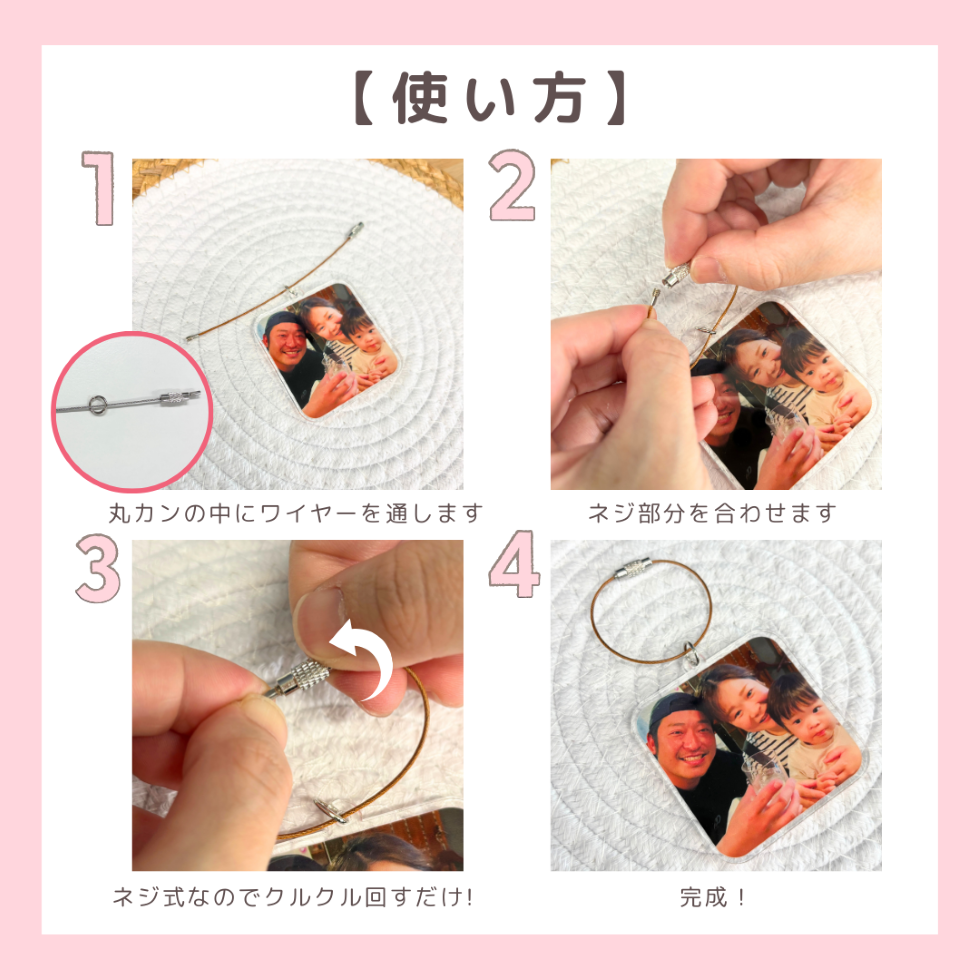 【使い方】

1

丸カンの中にワイヤーを通します

2

ネジ部分を合わせます

3

ネジ式なのでクルクル回すだけ!

4

完成!