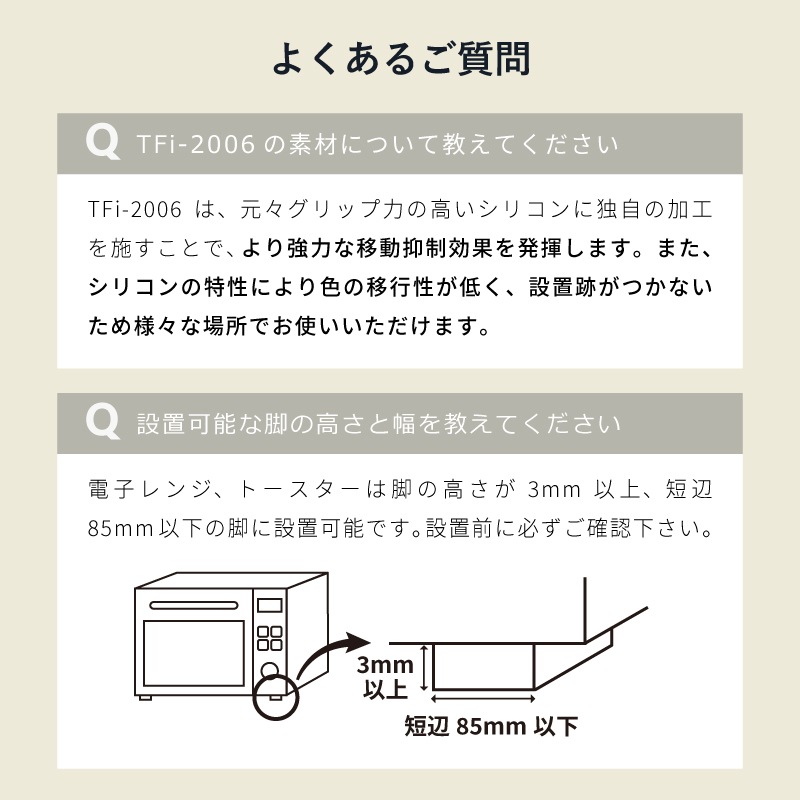 よくあるご質問

Q TFi-2006 の素材について教えてください

TFi-2006 は、元々グリップ力の高いシリコンに独自の加工を施すことで、より強力な移動抑制効果を発揮します。また、シリコンの特性により色の移行性が低く、設置跡がつかないため様々な場所でお使いいただけます。

Q 設置可能な脚の高さと幅を教えてください

電子レンジ、トースターは脚の高さが 3mm 以上、短辺 85mm 以下の脚に設置可能です。設置前に必ずご確認下さい。

3mm
以上

短辺 85mm 以下