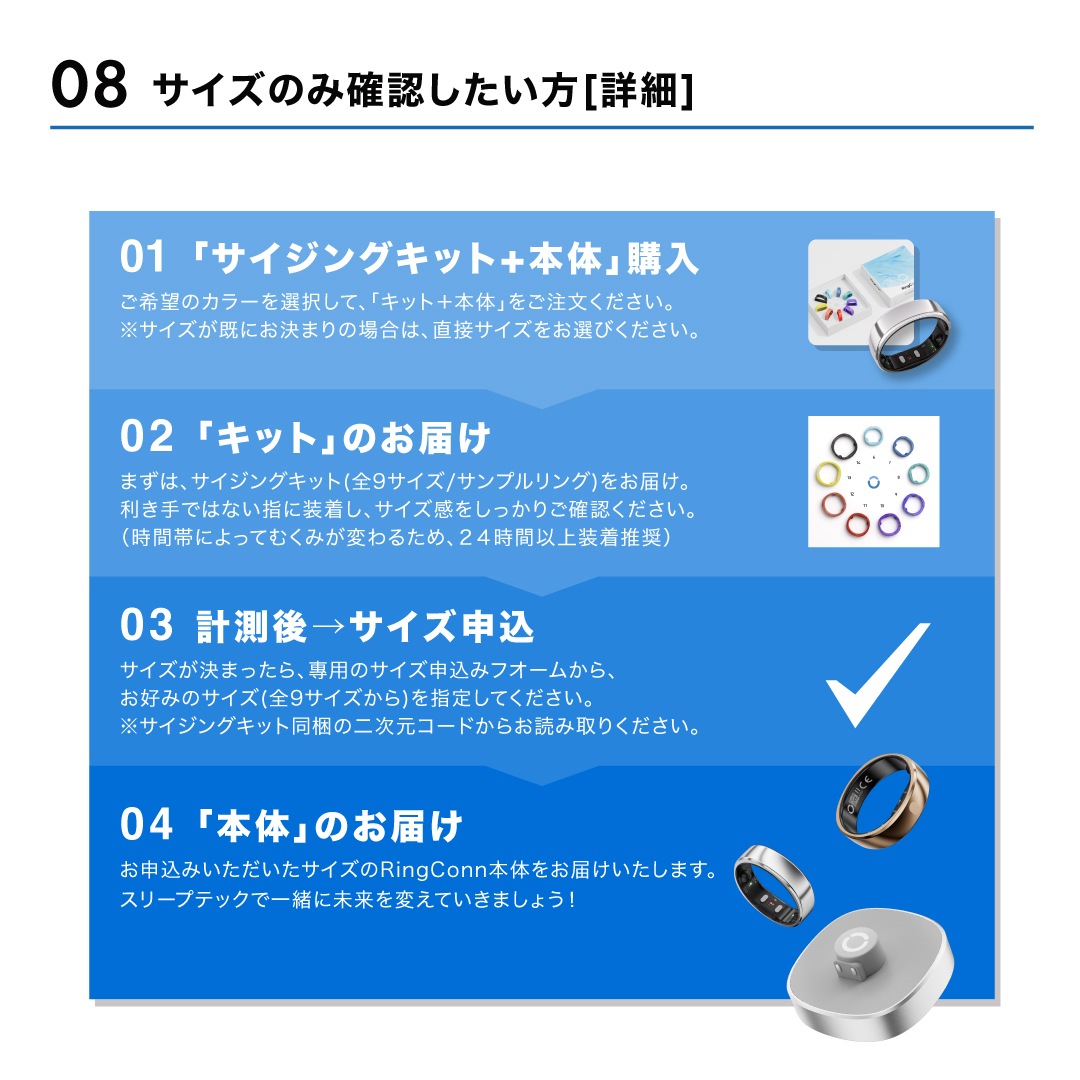 08 サイズのみ確認したい方[詳細]

01 「サイジングキット+本体」購入

ご希望のカラーを選択して、「キット+本体」をご注文ください。
※サイズが既にお決まりの場合は、直接サイズをお選びください。

02 「キット」のお届け

まずは、サイジングキット(全9サイズ/サンプルリング)をお届け。
利き手ではない指に装着し、サイズ感をしっかりご確認ください。
(時間帯によってむくみが変わるため、24時間以上装着推奨)

03 計測後→サイズ申込

サイズが決まったら、専用のサイズ申込みフォームから、
お好みのサイズ(全9サイズから)を指定してください。
※サイジングキット同梱の二次元コードからお読み取りください。

04 「本体」のお届け

お申込みいただいたサイズのRingConn本体をお届けいたします。
スリープテックで一緒に未来を変えていきましょう！