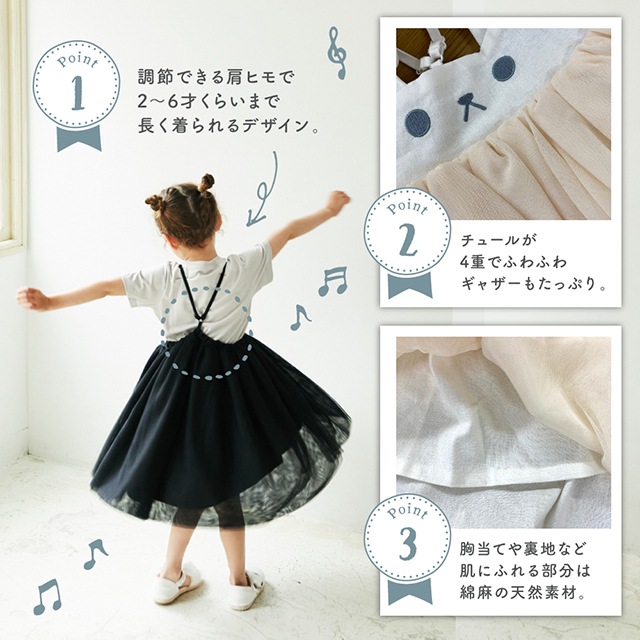 Point
1
調節できる肩ヒモで
2〜6才くらいまで
長く着られるデザイン。

Point
2
チュールが
4重でふわふわ
ギャザーもたっぷり。

Point
3
胸当てや裏地など
肌にふれる部分は
綿麻の天然素材。